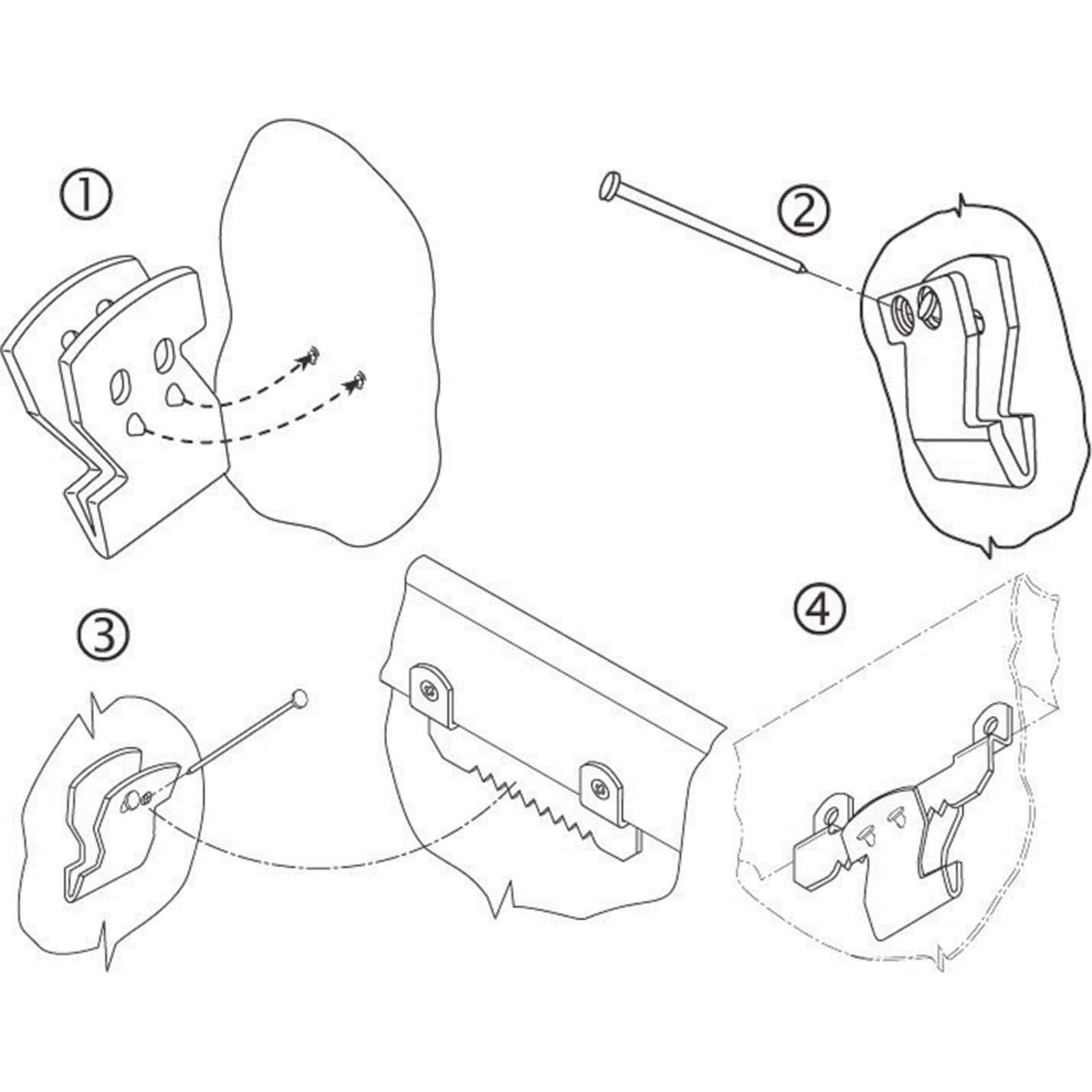 ①

②

③

④