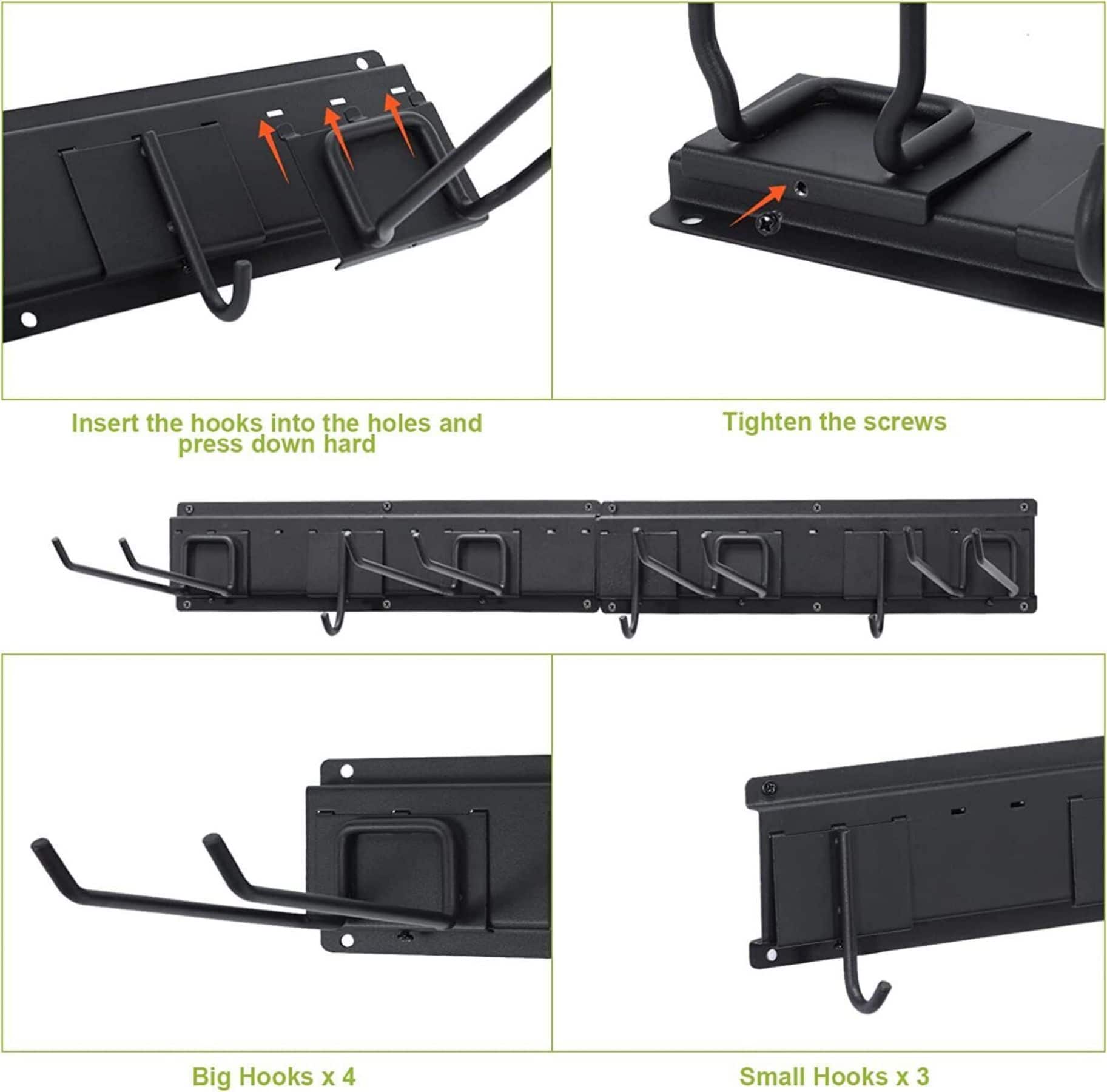 Insert the hooks into the holes and press down hard

Tighten the screws

Big Hooks x 4

Small Hooks x 3