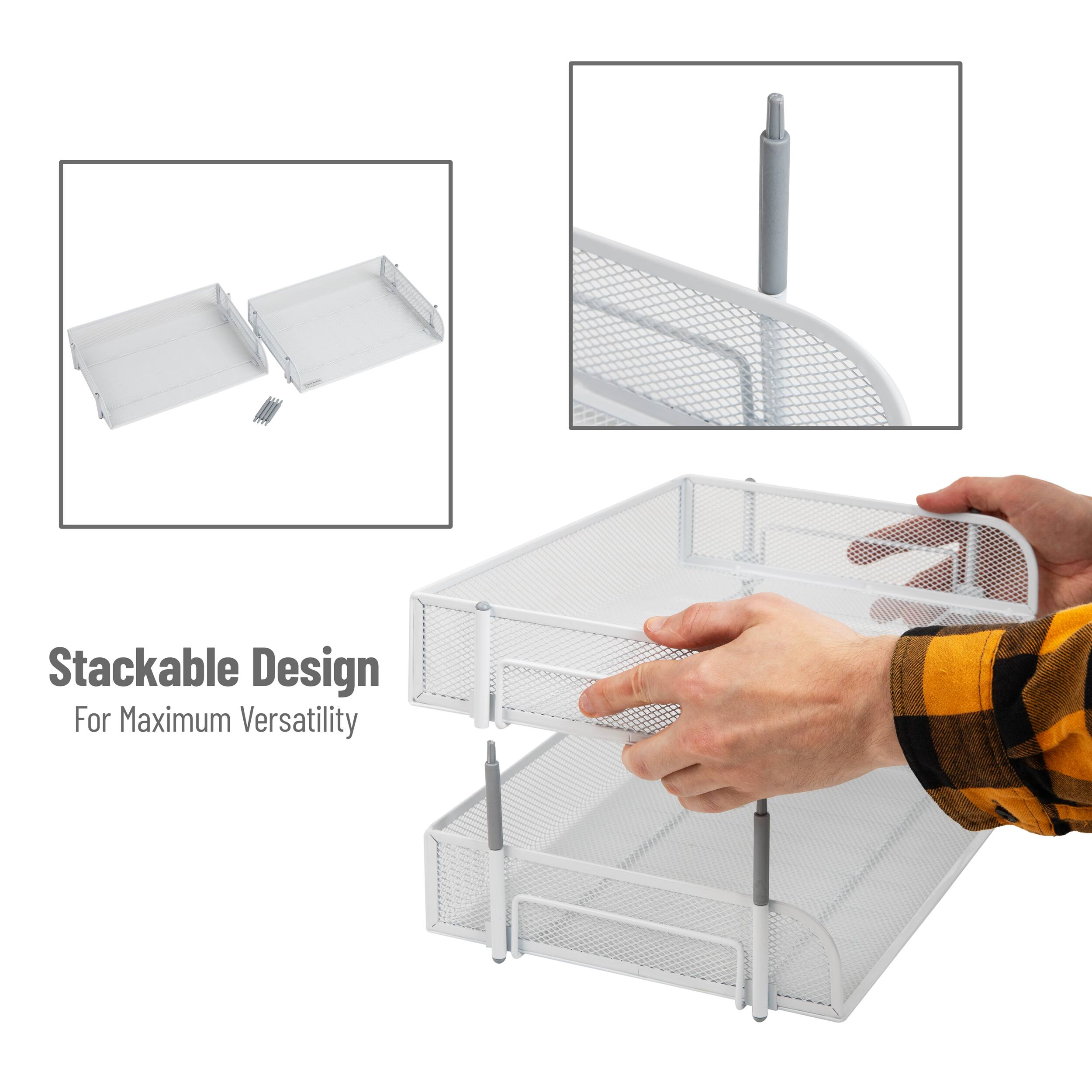 Stackable Design
For Maximum Versatility