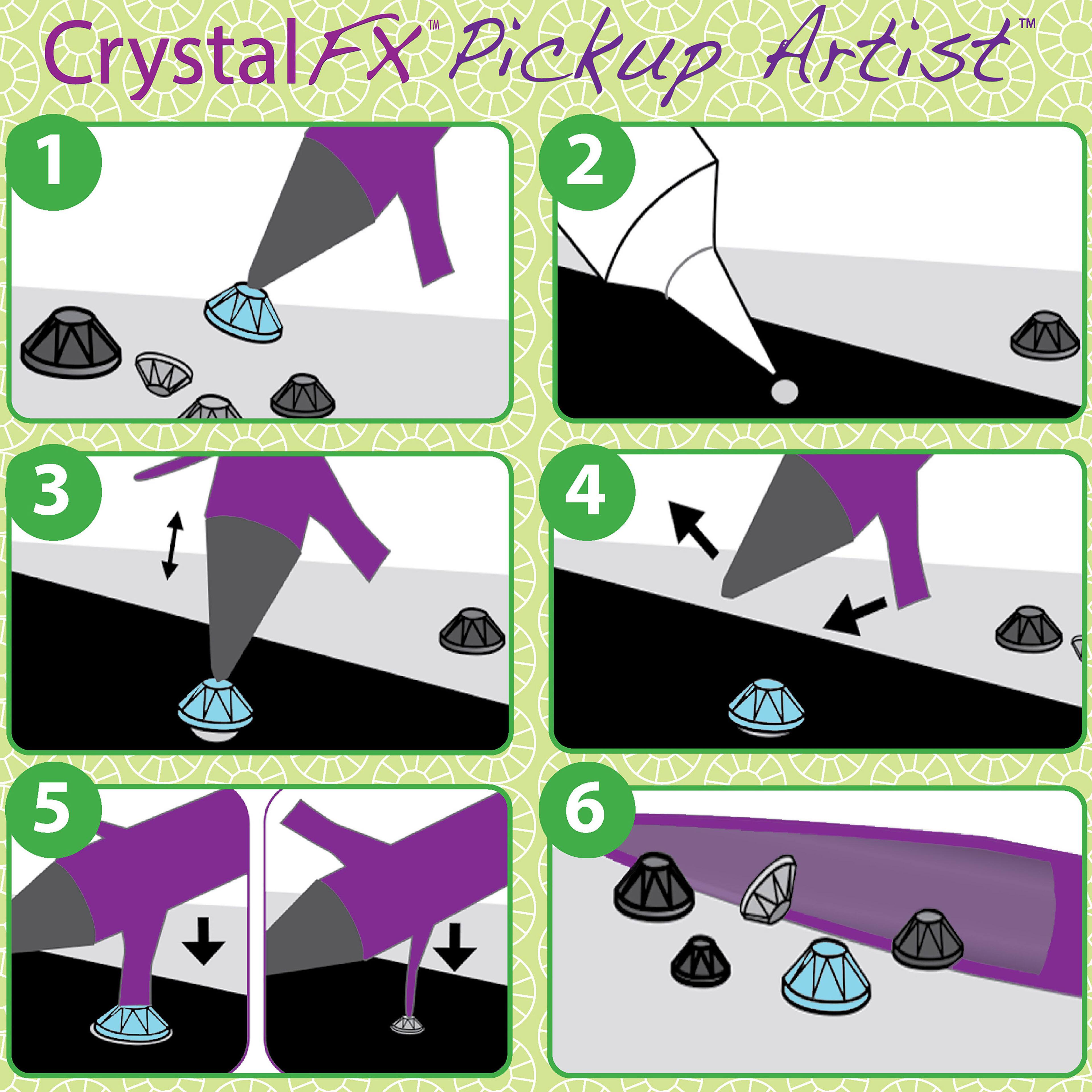 CrystalFX™ Pickup Artist™

1

2

3

4

5

6