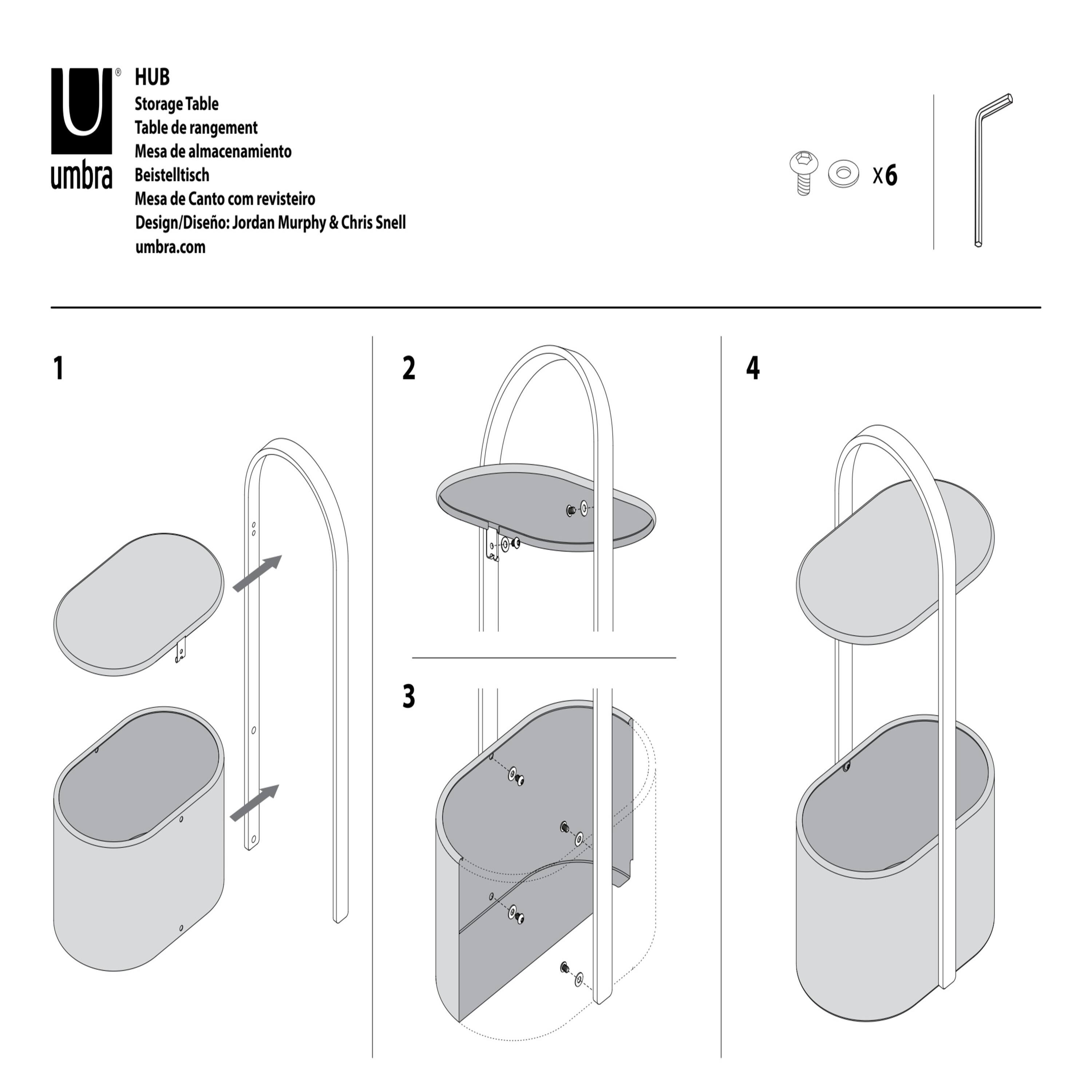 umbra®

HUB
Storage Table
Table de rangement
Mesa de almacenamiento
Beistelltisch
Mesa de Canto com revisteiro
Design/Diseño: Jordan Murphy & Chris Snell
umbra.com

x6

1

2

3

4