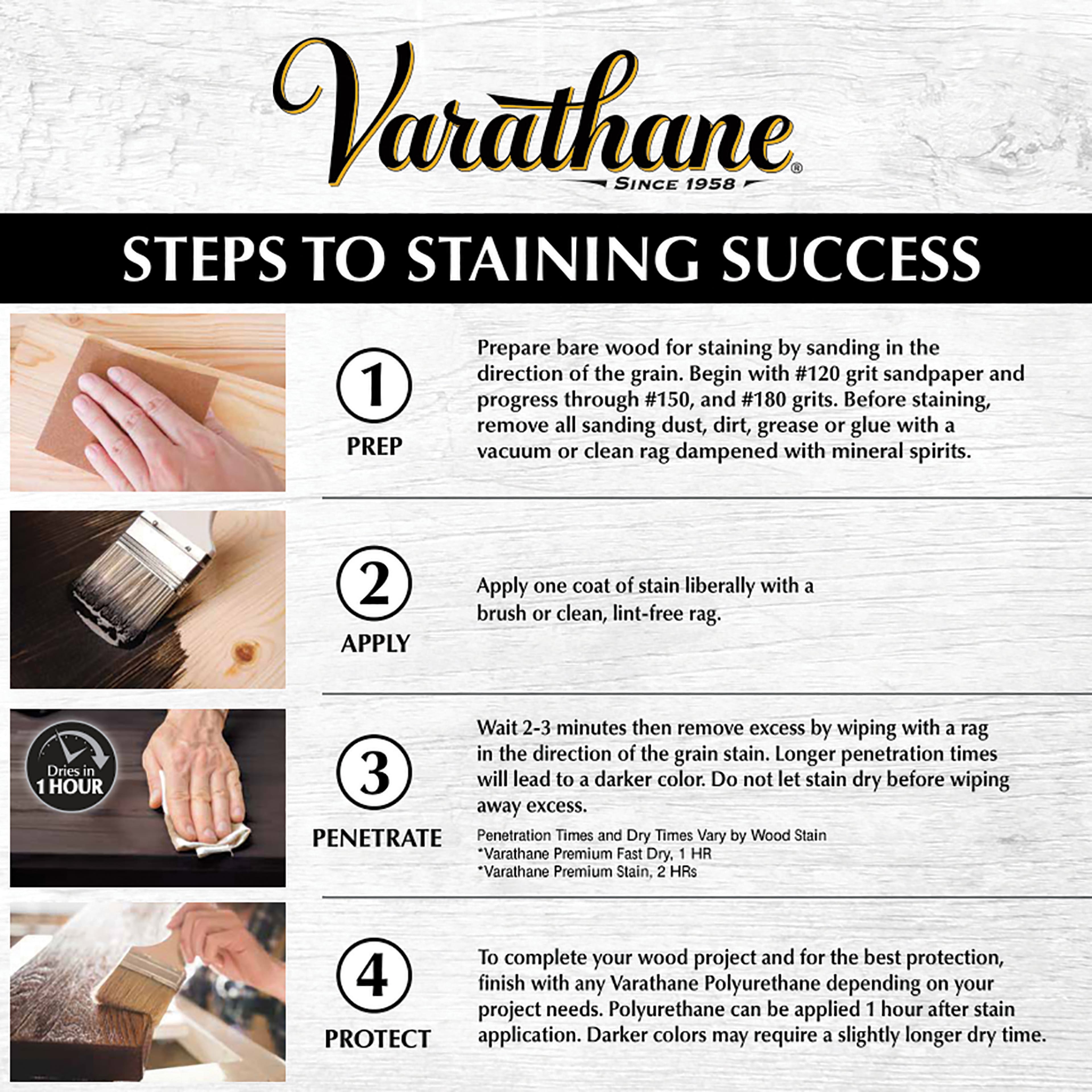 Varathane®
SINCE 1958

STEPS TO STAINING SUCCESS

1
PREP

Prepare bare wood for staining by sanding in the direction of the grain. Begin with #120 grit sandpaper and progress through #150, and #180 grits. Before staining, remove all sanding dust, dirt, grease or glue with a vacuum or clean rag dampened with mineral spirits.

2
APPLY

Apply one coat of stain liberally with a brush or clean, lint-free rag.

Dries in 1 HOUR

3
PENETRATE

Wait 2-3 minutes then remove excess by wiping with a rag in the direction of the grain stain. Longer penetration times will lead to a darker color. Do not let stain dry before wiping away excess.

Penetration Times and Dry Times Vary by Wood Stain
*Varathane Premium Fast Dry, 1 HR
*Varathane Premium Stain, 2 HRs

4
PROTECT

To complete your wood project and for the best protection, finish with any Varathane Polyurethane depending on your project needs. Polyurethane can be applied 1 hour after stain application. Darker colors may require a slightly longer dry time.