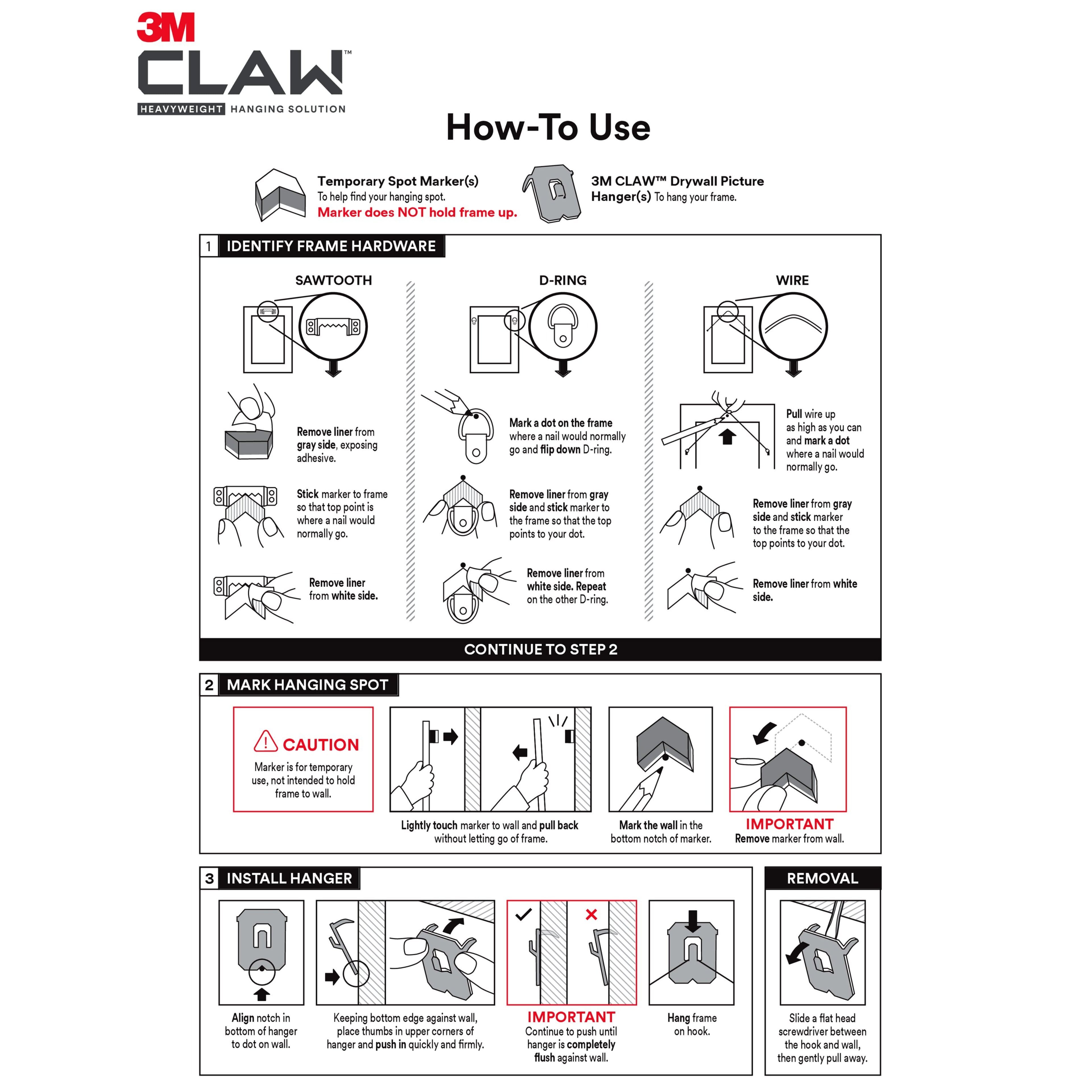 3M
CLAW™
HEAVYWEIGHT HANGING SOLUTION

How-To Use

Temporary Spot Marker(s)
To help find your hanging spot.
Marker does NOT hold frame up.

3M CLAW™ Drywall Picture Hanger(s) To hang your frame.

1 IDENTIFY FRAME HARDWARE

SAWTOOTH

Remove liner from gray side, exposing adhesive.

Stick marker to frame so that top point is where a nail would normally go.

Remove liner from white side.

D-RING

Mark a dot on the frame where a nail would normally go and flip down D-ring.

Remove liner from gray side and stick marker to the frame so that the top points to your dot.

Remove liner from white side. Repeat on the other D-ring.

WIRE

Pull wire up as high as you can and mark a dot where a nail would normally go.

Remove liner from gray side and stick marker to the frame so that the top points to your dot.

Remove liner from white side.

CONTINUE TO STEP 2

2 MARK HANGING SPOT

CAUTION
Marker is for temporary use, not intended to hold frame to wall.

Lightly touch marker to wall and pull back without letting go of frame.

Mark the wall in the bottom notch of marker.

IMPORTANT
Remove marker from wall.

3 INSTALL HANGER

Align notch in bottom of hanger to dot on wall.

Keeping bottom edge against wall, place thumbs in upper corners of hanger and push in quickly and firmly.

IMPORTANT
Continue to push until hanger is completely flush against wall.

Hang frame on hook.

REMOVAL

Slide a flat head screwdriver between the hook and wall, then gently pull away.