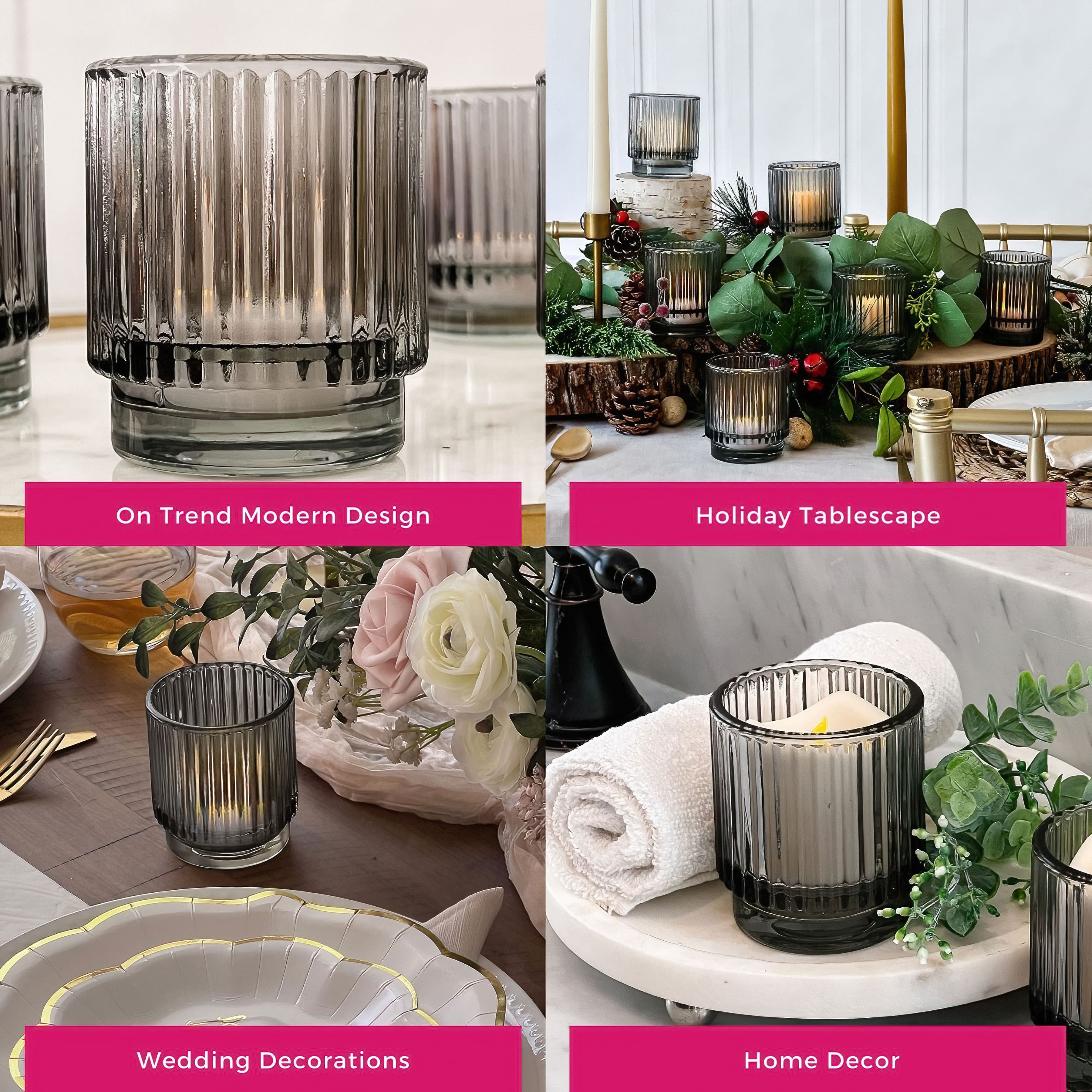 On Trend Modern Design

Holiday Tablescape

Wedding Decorations

Home Decor