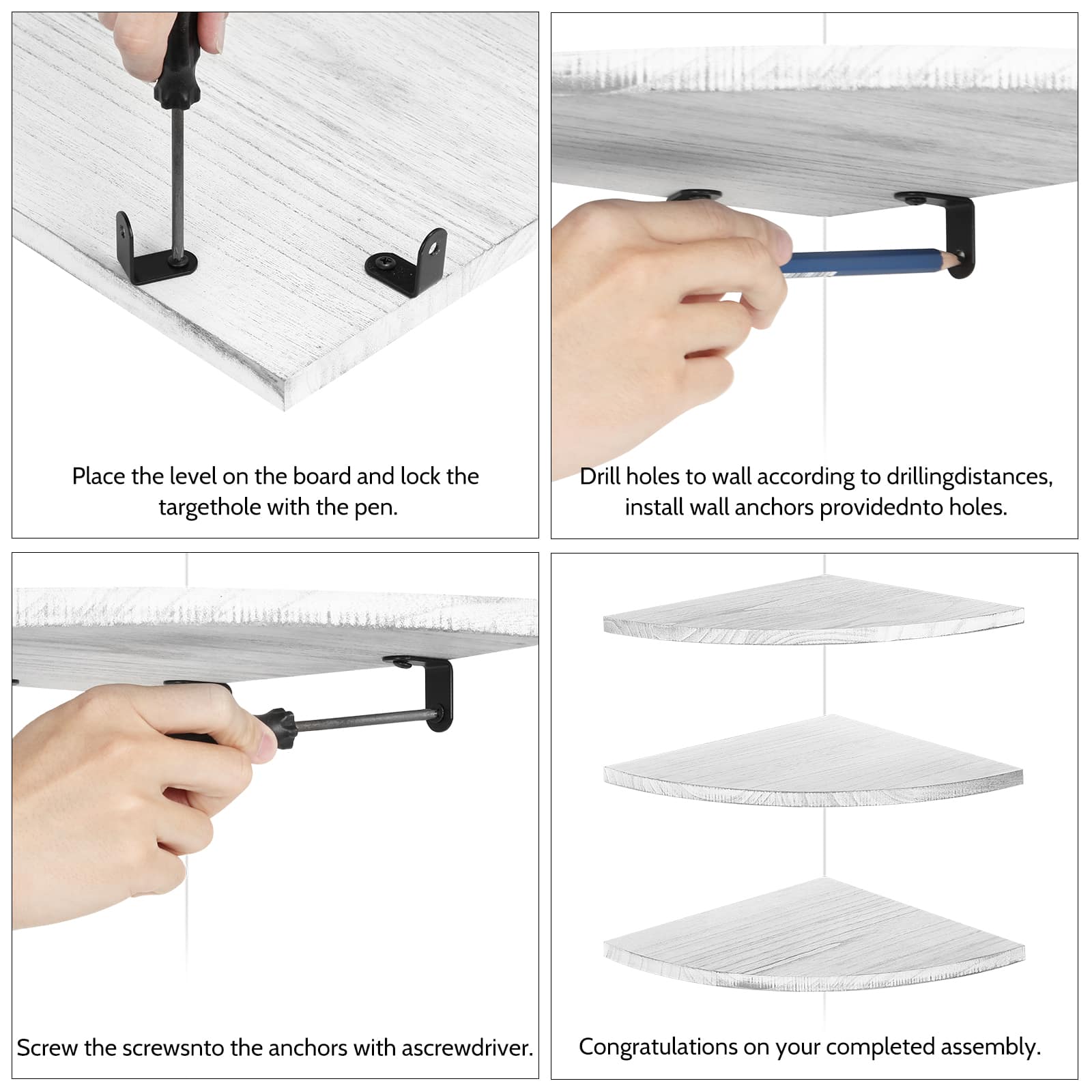 Place the level on the board and lock the targethole with the pen.

Drill holes to wall according to drillingdistances, install wall anchors providednto holes.

Screw the screwsnto the anchors with ascrewdriver.

Congratulations on your completed assembly.