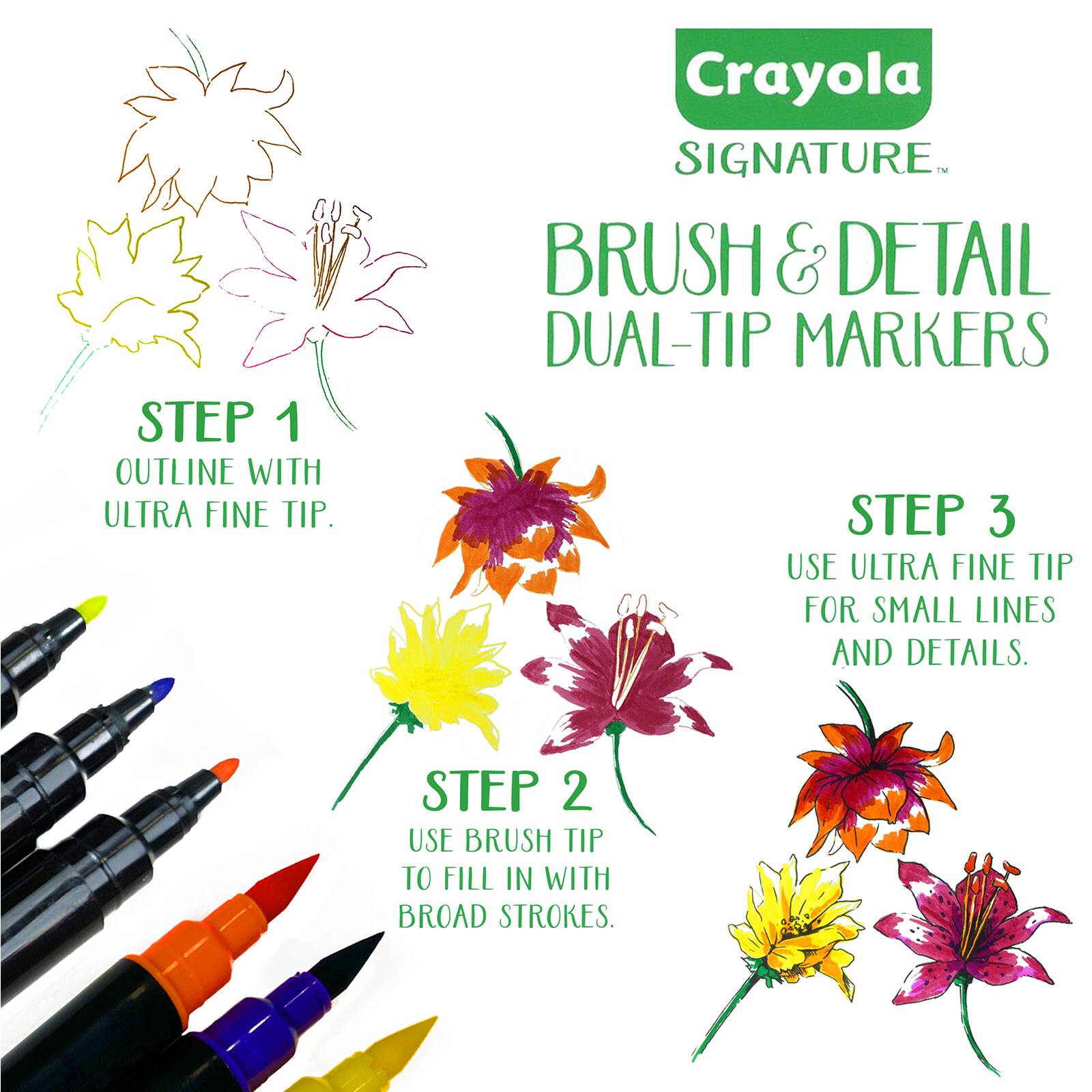 Crayola
SIGNATURE™

BRUSH & DETAIL
DUAL-TIP MARKERS

STEP 1
OUTLINE WITH ULTRA FINE TIP.

STEP 2
USE BRUSH TIP TO FILL IN WITH BROAD STROKES.

STEP 3
USE ULTRA FINE TIP FOR SMALL LINES AND DETAILS.