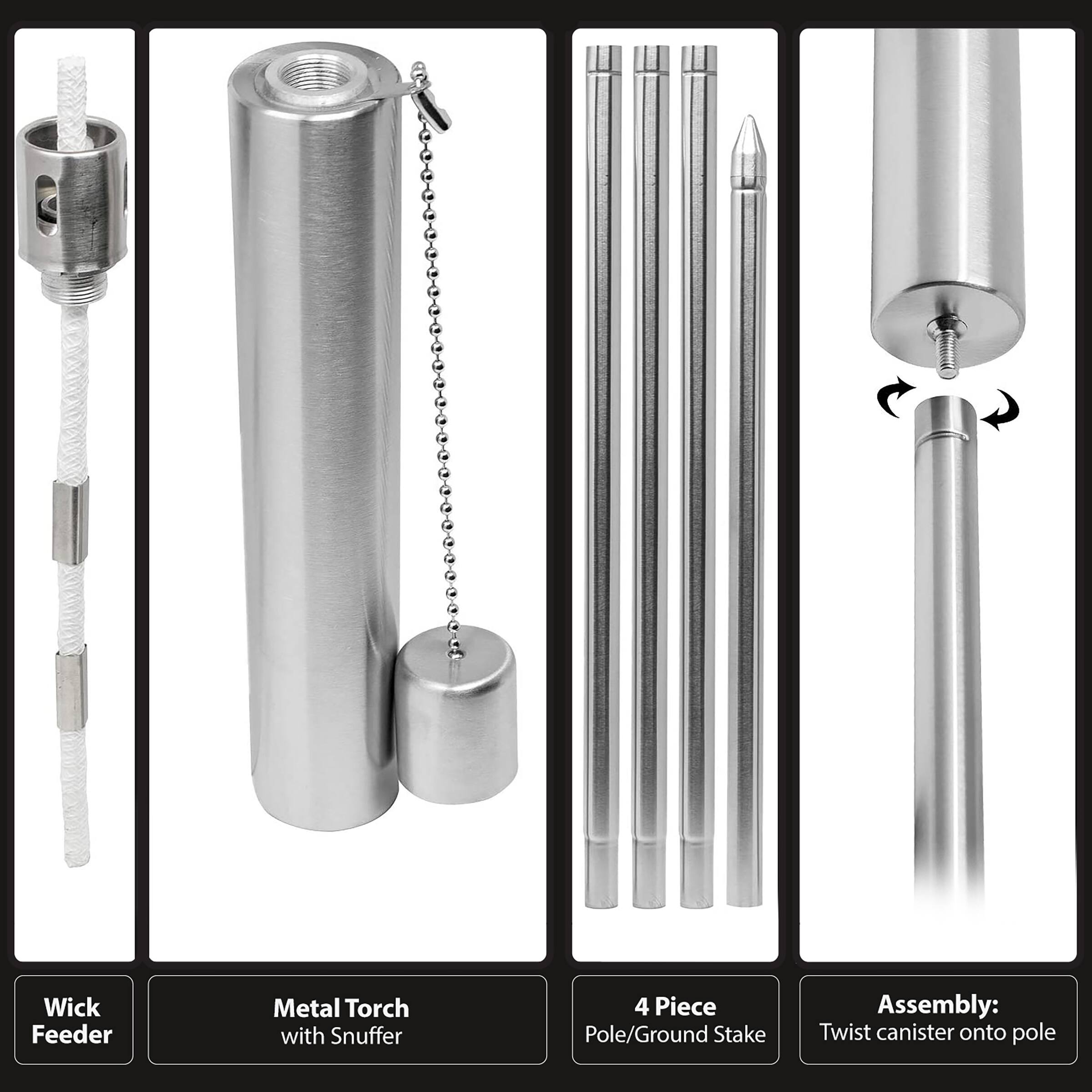 Wick Feeder

Metal Torch
with Snuffer

4 Piece
Pole/Ground Stake

Assembly:
Twist canister onto pole