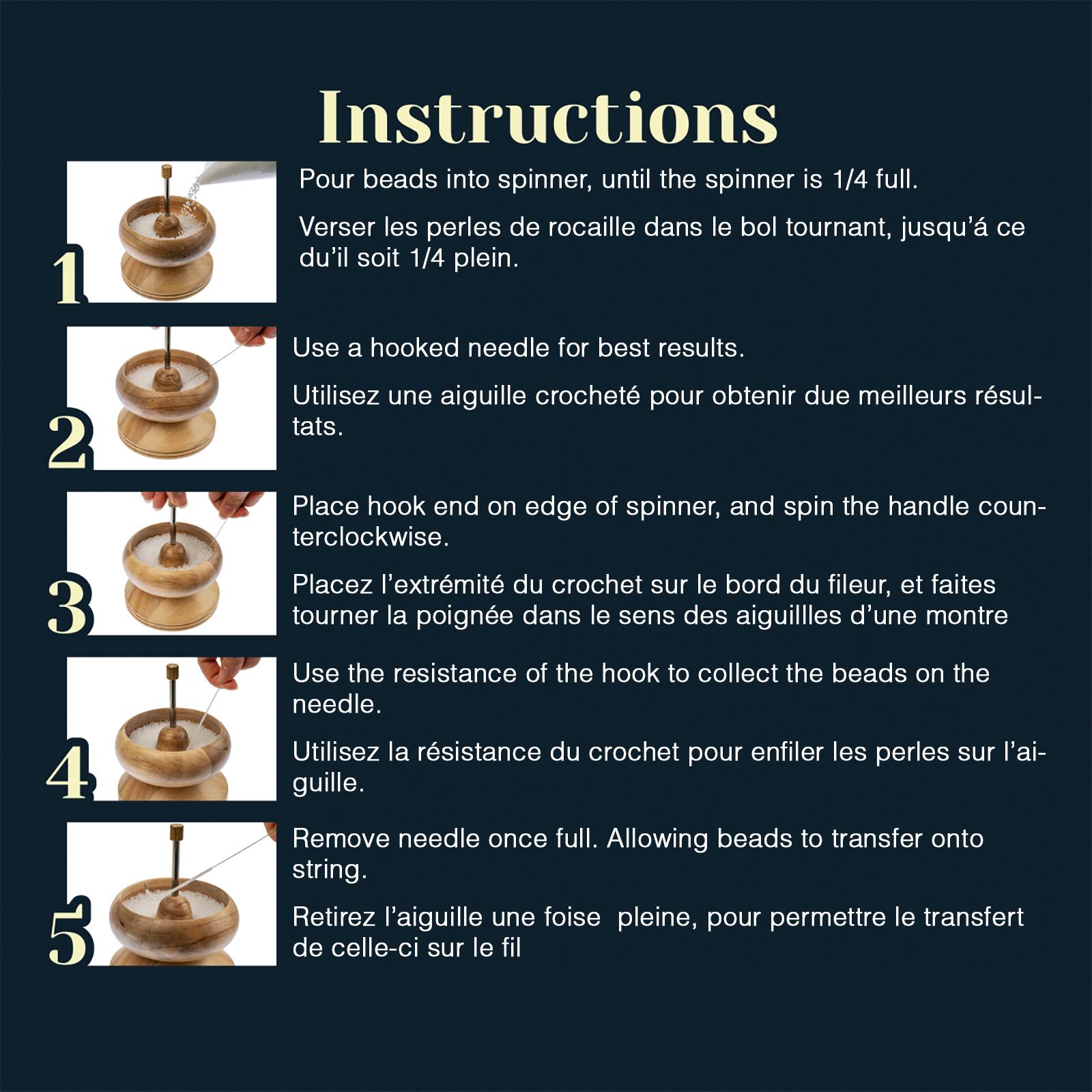 Instructions

1

Pour beads into spinner, until the spinner is 1/4 full.

Verser les perles de rocaille dans le bol tournant, jusqu'á ce du'il soit 1/4 plein.

2

Use a hooked needle for best results.

Utilisez une aiguille crocheté pour obtenir due meilleurs résultats.

3

Place hook end on edge of spinner, and spin the handle counterclockwise.

Placez l'extrémité du crochet sur le bord du fileur, et faites tourner la poignée dans le sens des aiguillles d'une montre

4

Use the resistance of the hook to collect the beads on the needle.

Utilisez la résistance du crochet pour enfiler les perles sur l'aiguille.

5

Remove needle once full. Allowing beads to transfer onto string.

Retirez l'aiguille une foise pleine, pour permettre le transfert de celle-ci sur le fil