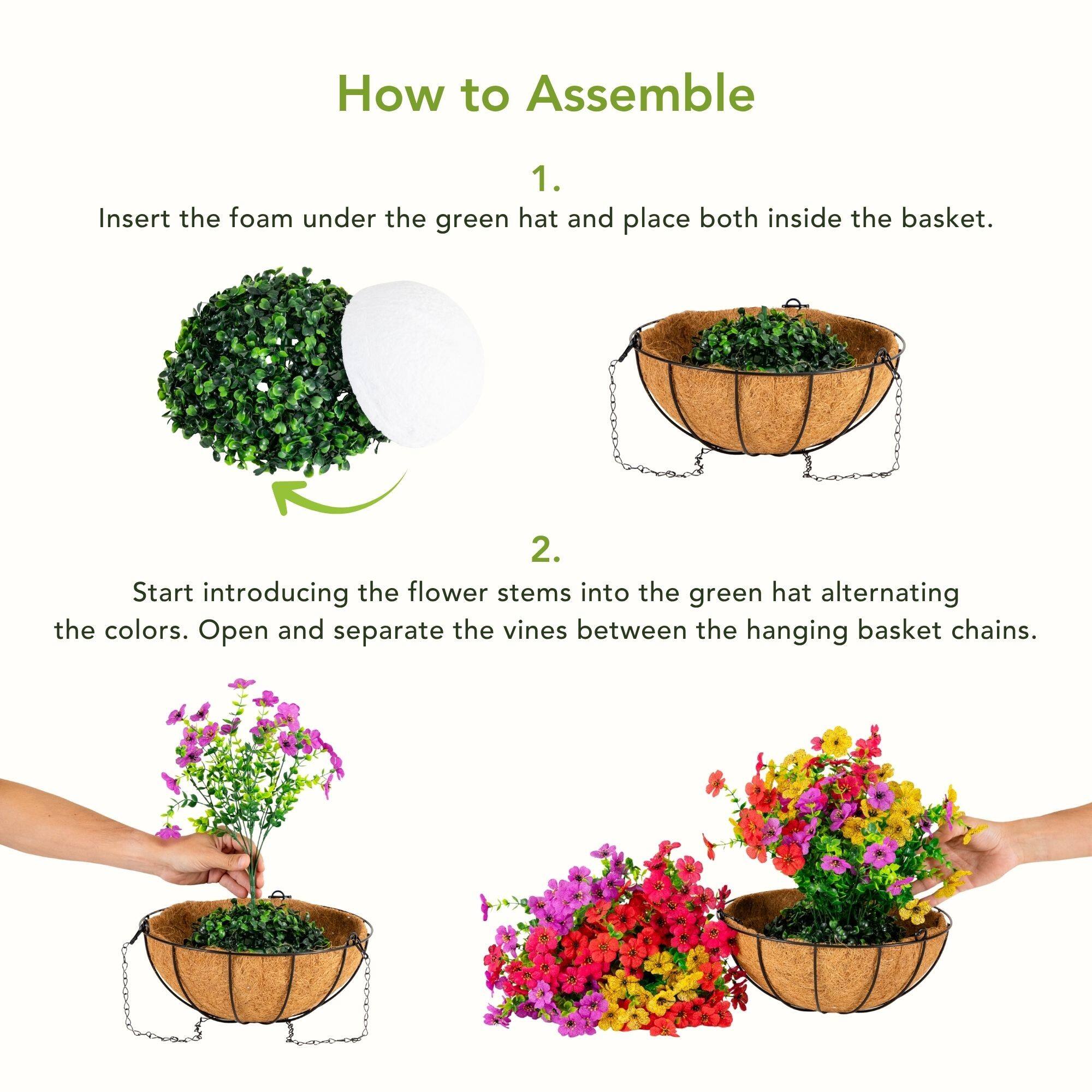 How to Assemble

1.
Insert the foam under the green hat and place both inside the basket.

2.
Start introducing the flower stems into the green hat alternating the colors. Open and separate the vines between the hanging basket chains.