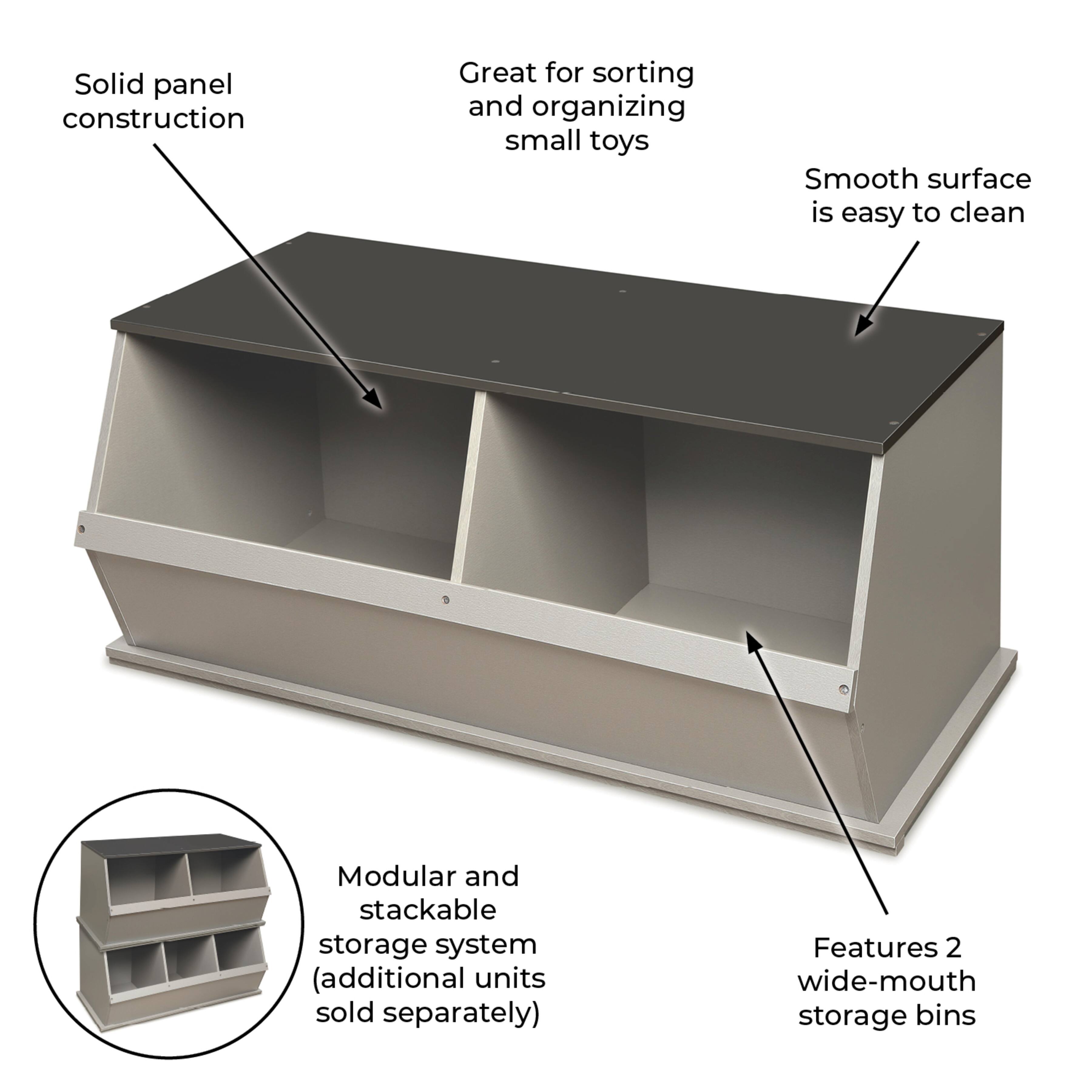 Solid panel construction

Great for sorting and organizing small toys

Smooth surface is easy to clean

Modular and stackable storage system (additional units sold separately)

Features 2 wide-mouth storage bins