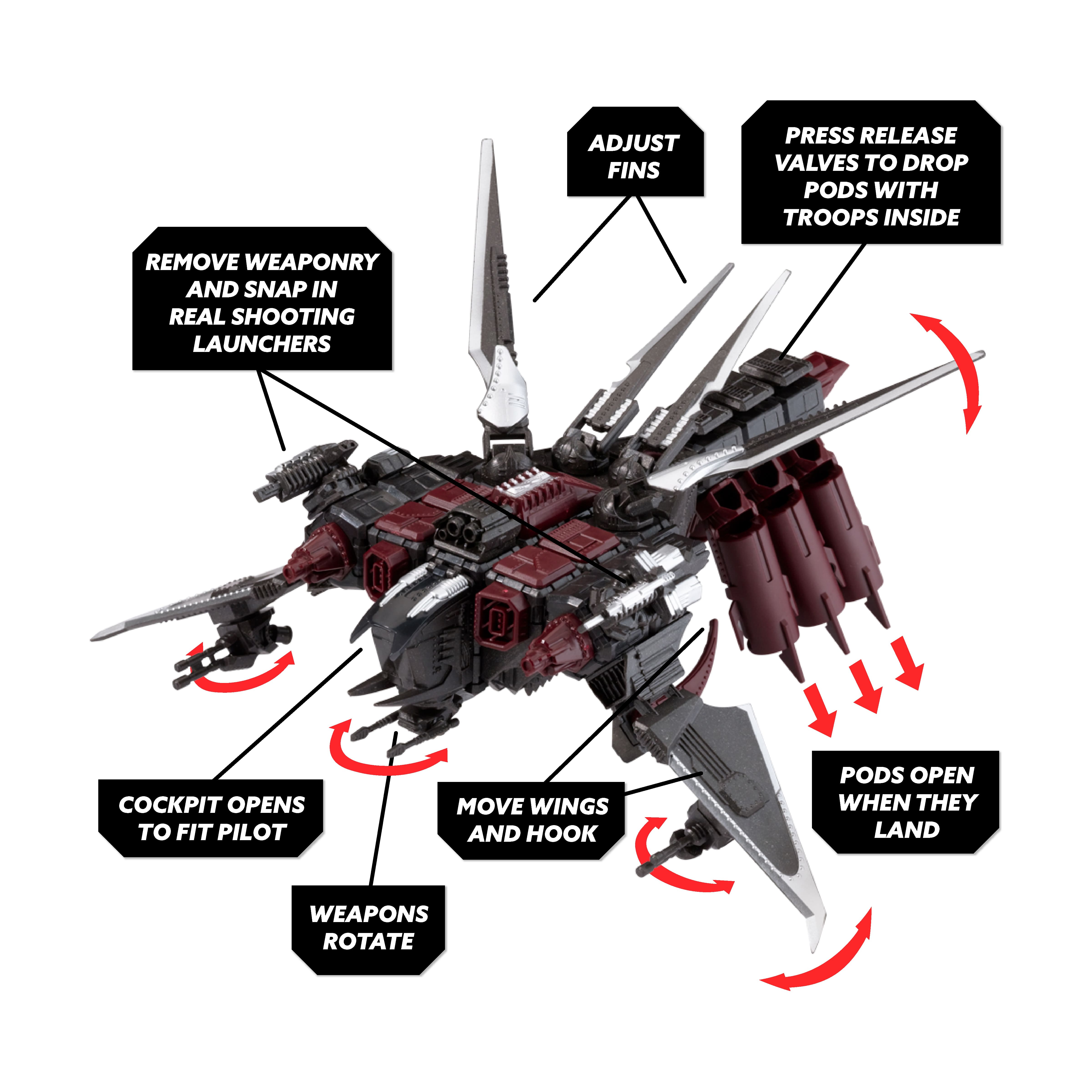 ADJUST FINS

PRESS RELEASE VALVES TO DROP PODS WITH TROOPS INSIDE

REMOVE WEAPONRY AND SNAP IN REAL SHOOTING LAUNCHERS

COCKPIT OPENS TO FIT PILOT

MOVE WINGS AND HOOK

PODS OPEN WHEN THEY LAND

WEAPONS ROTATE