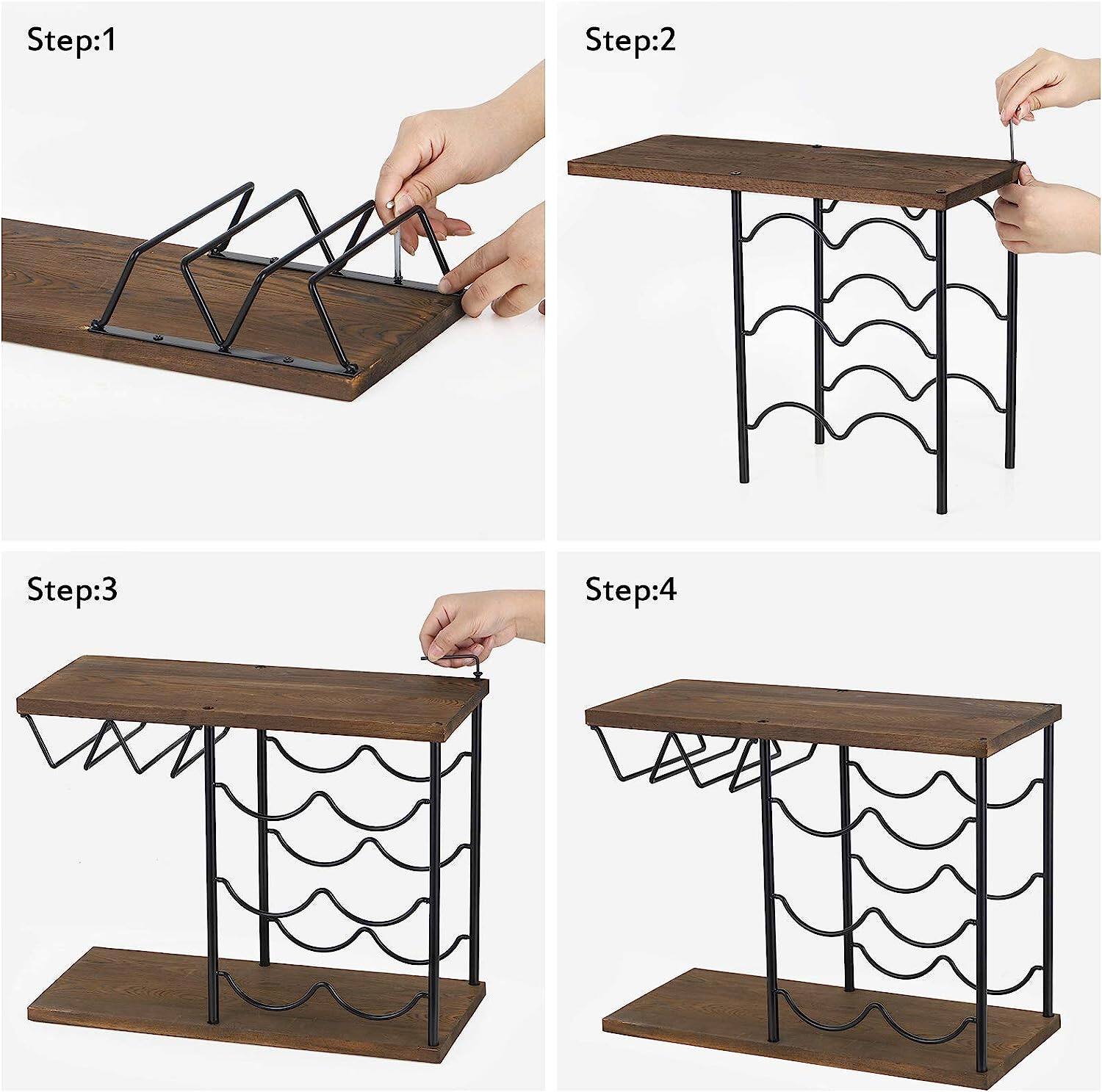 Step:1

Step:2

Step:3

Step:4