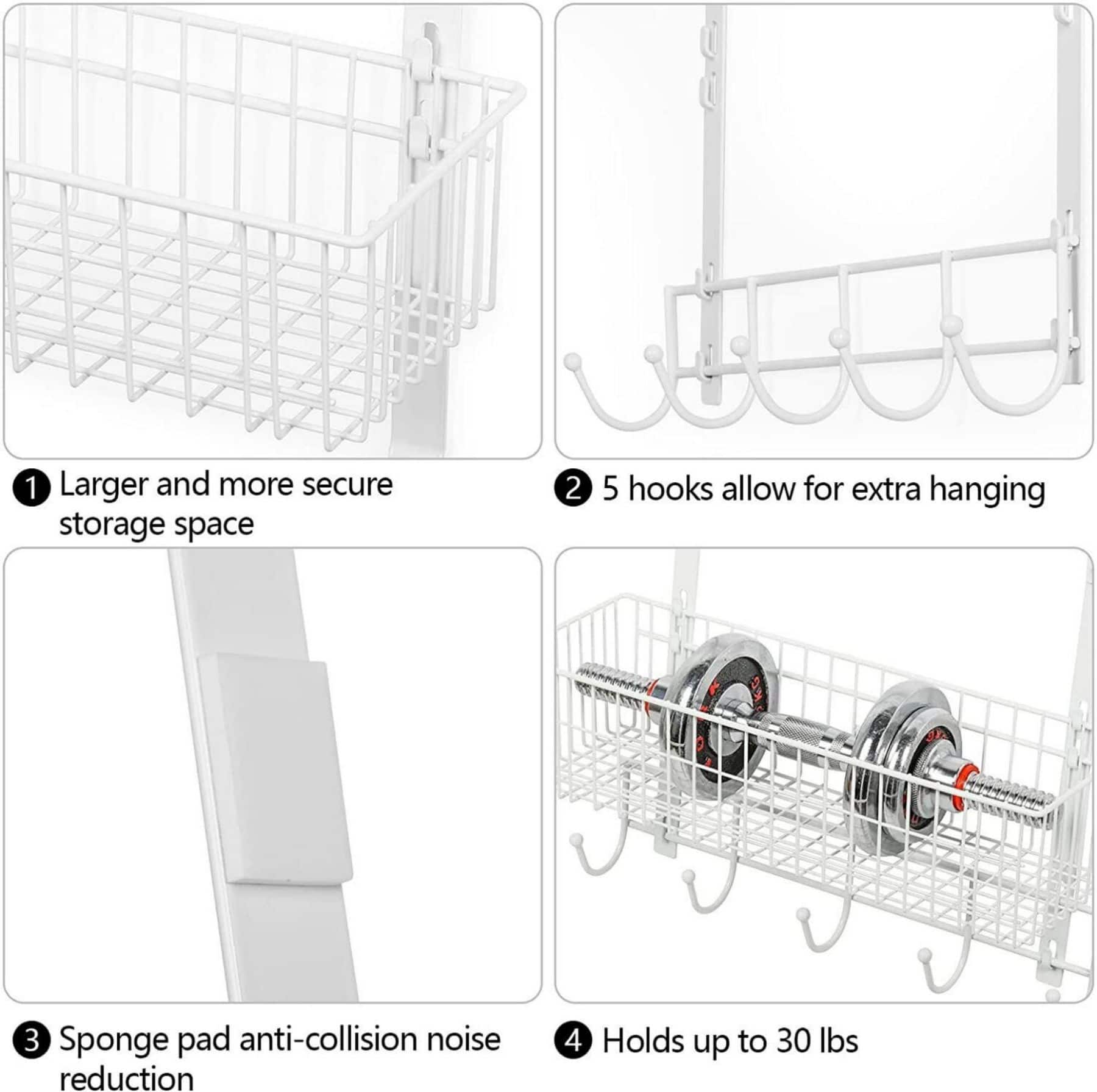 1 Larger and more secure storage space

2 5 hooks allow for extra hanging

3 Sponge pad anti-collision noise reduction

4 Holds up to 30 lbs