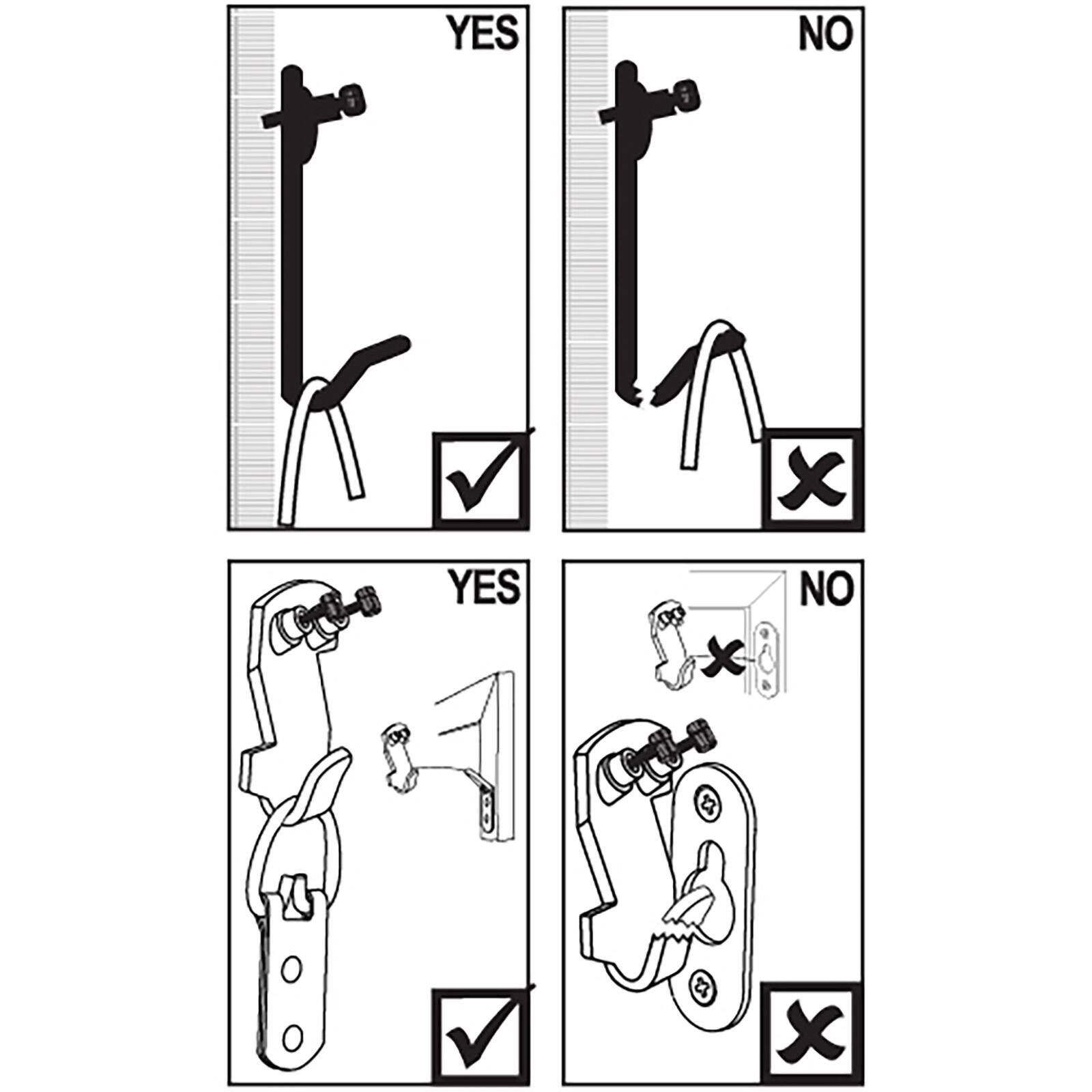 YES

NO

YES

NO