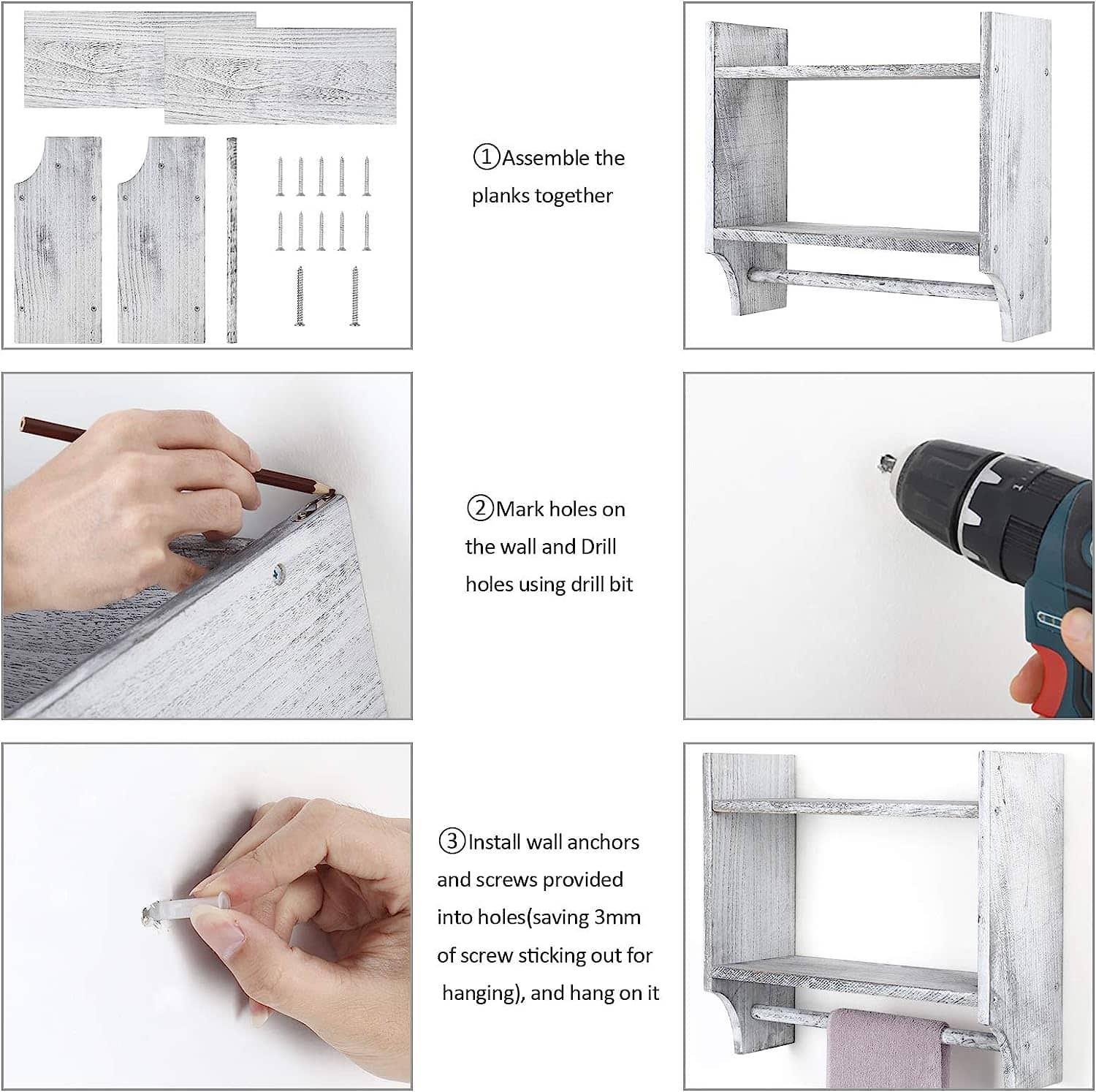 ①Assemble the planks together

②Mark holes on the wall and Drill holes using drill bit

③Install wall anchors and screws provided into holes(saving 3mm of screw sticking out for hanging), and hang on it