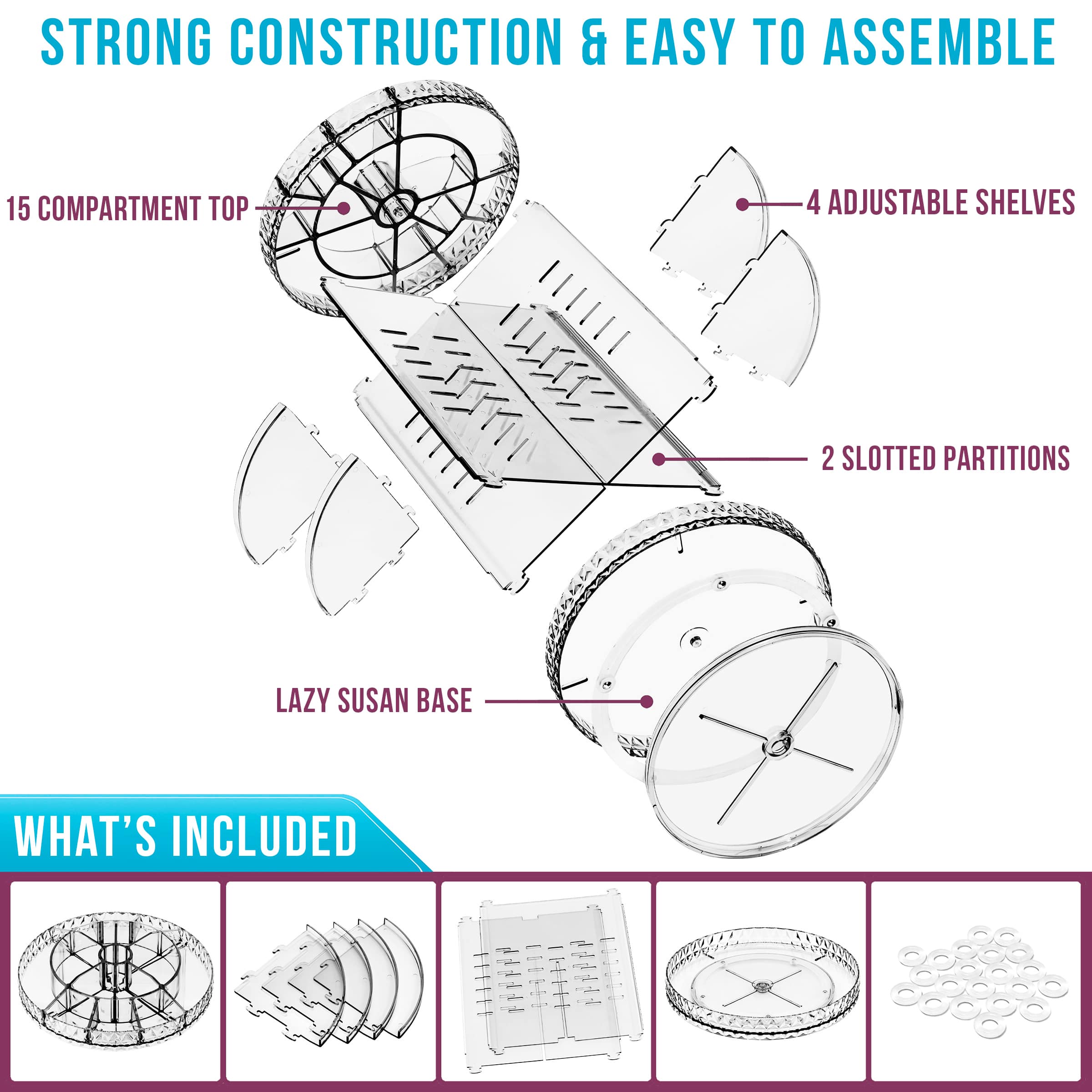 STRONG CONSTRUCTION & EASY TO ASSEMBLE

15 COMPARTMENT TOP

4 ADJUSTABLE SHELVES

2 SLOTTED PARTITIONS

LAZY SUSAN BASE

WHAT'S INCLUDED