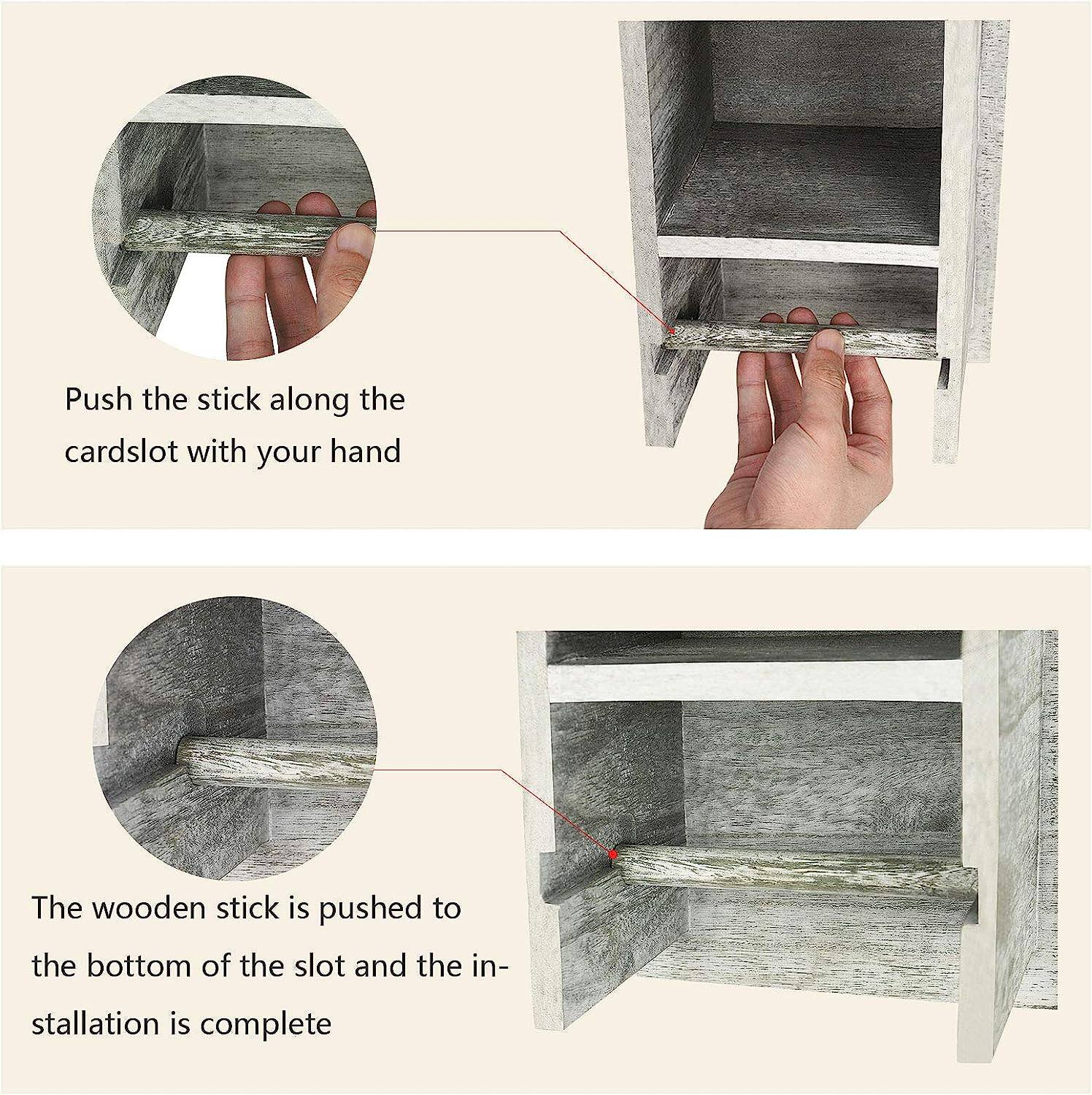 Push the stick along the cardslot with your hand

The wooden stick is pushed to the bottom of the slot and the installation is complete