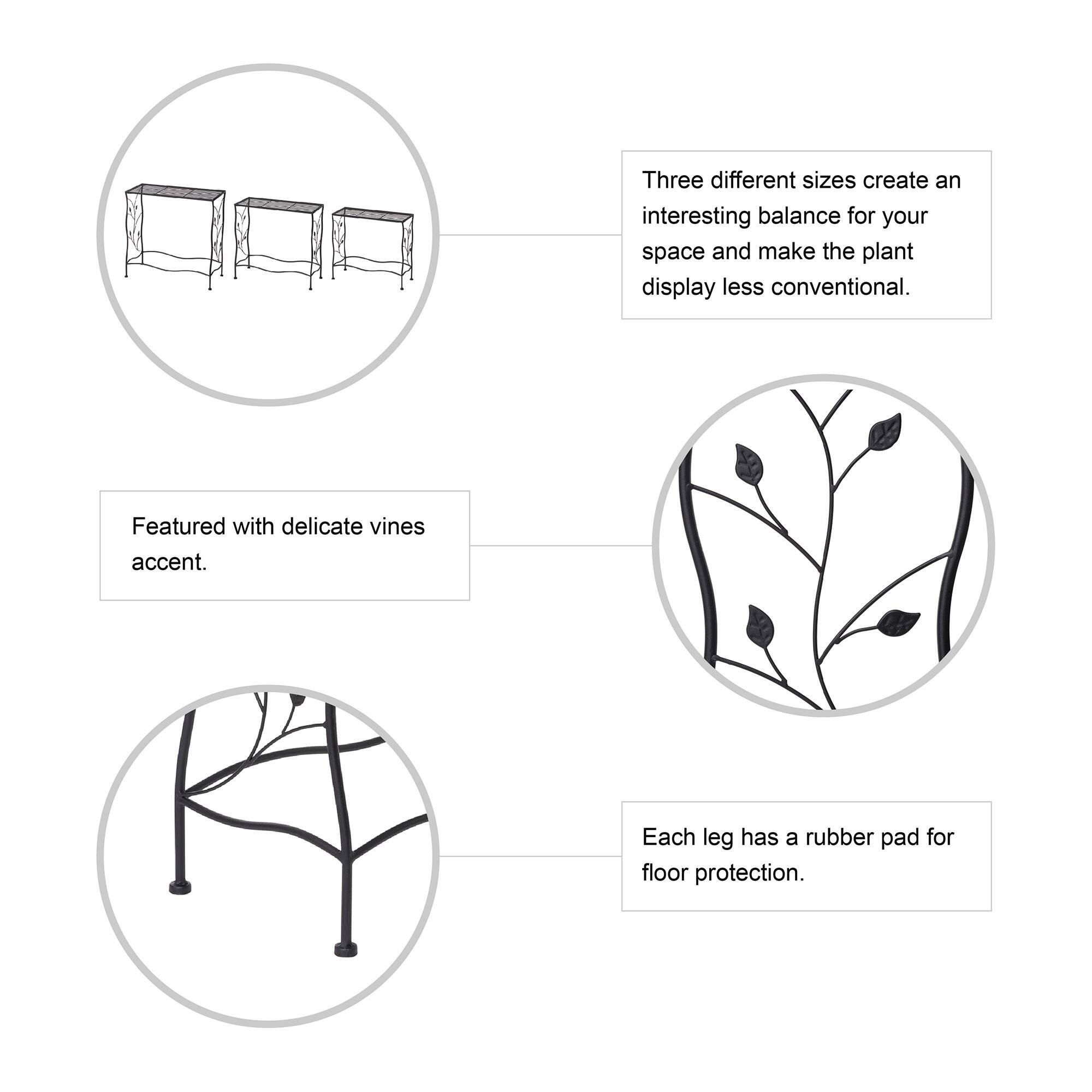 Three different sizes create an interesting balance for your space and make the plant display less conventional.

Featured with delicate vines accent.

Each leg has a rubber pad for floor protection.