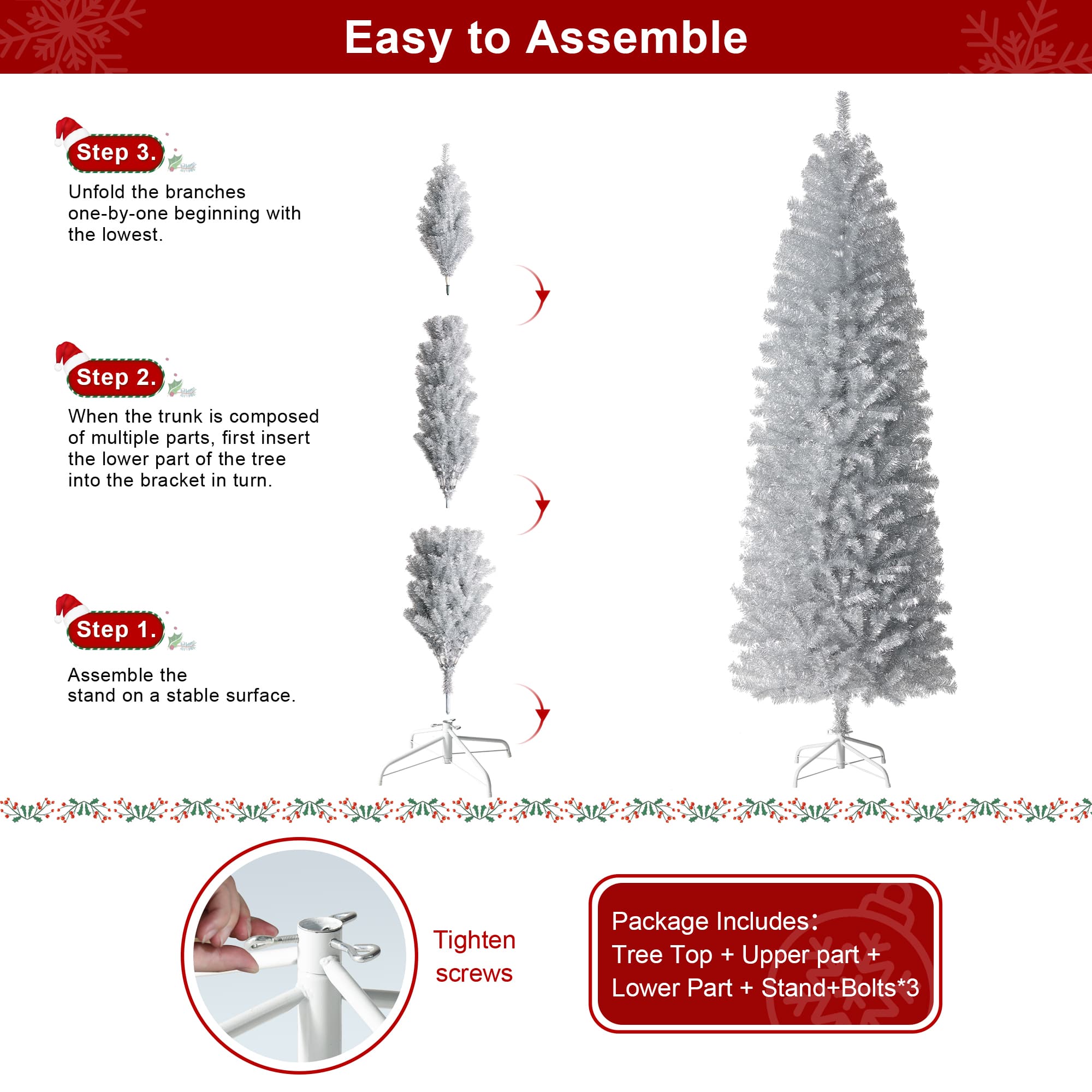 Easy to Assemble

Step 3.

Unfold the branches one-by-one beginning with the lowest.

Step 2.

When the trunk is composed of multiple parts, first insert the lower part of the tree into the bracket in turn.

Step 1.

Assemble the stand on a stable surface.

Tighten screws

Package Includes:
Tree Top + Upper part + Lower Part + Stand+Bolts*3