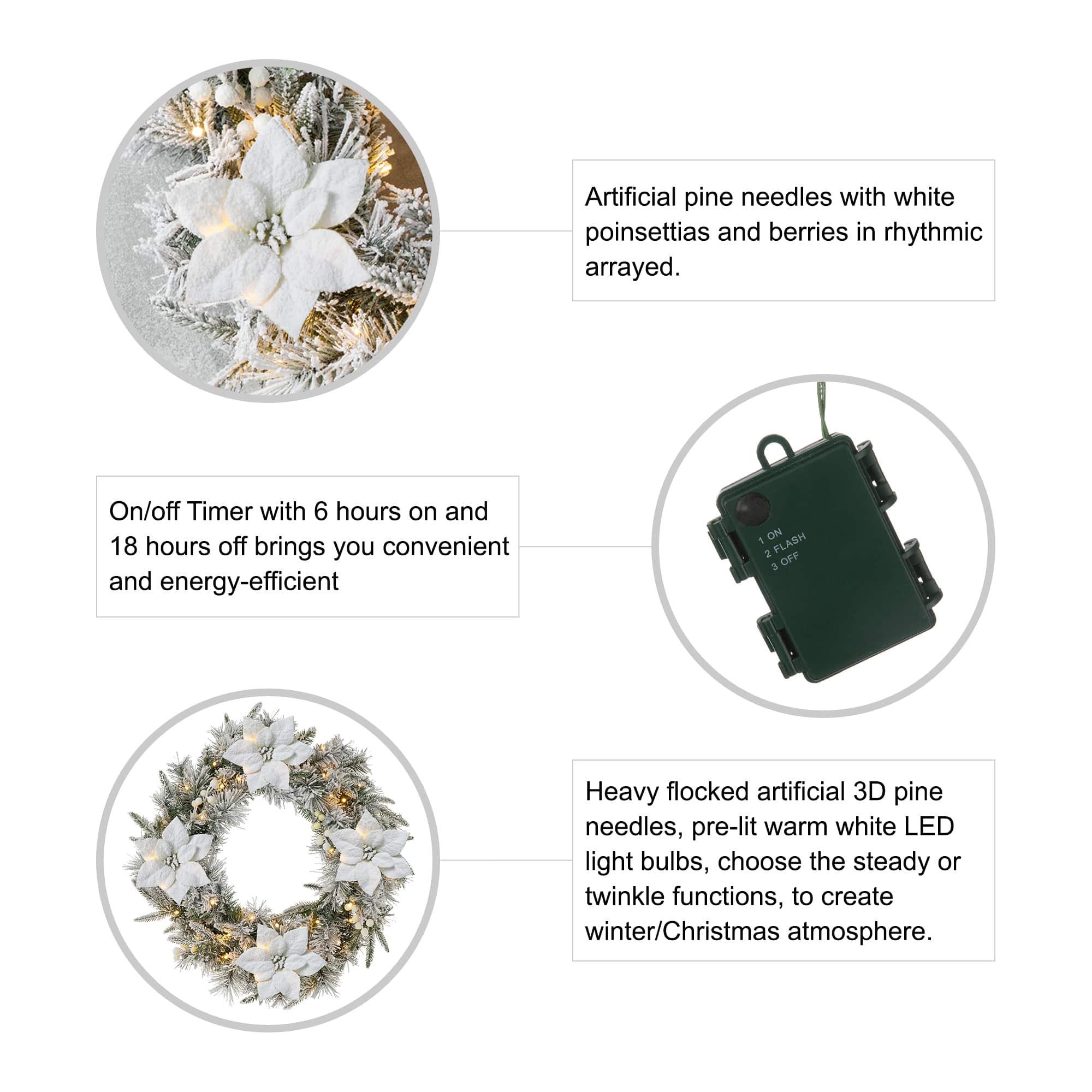 Artificial pine needles with white poinsettias and berries in rhythmic arrayed.

On/off Timer with 6 hours on and 18 hours off brings you convenient and energy-efficient

1 ON
2 FLASH
3 OFF

Heavy flocked artificial 3D pine needles, pre-lit warm white LED light bulbs, choose the steady or twinkle functions, to create winter/Christmas atmosphere.