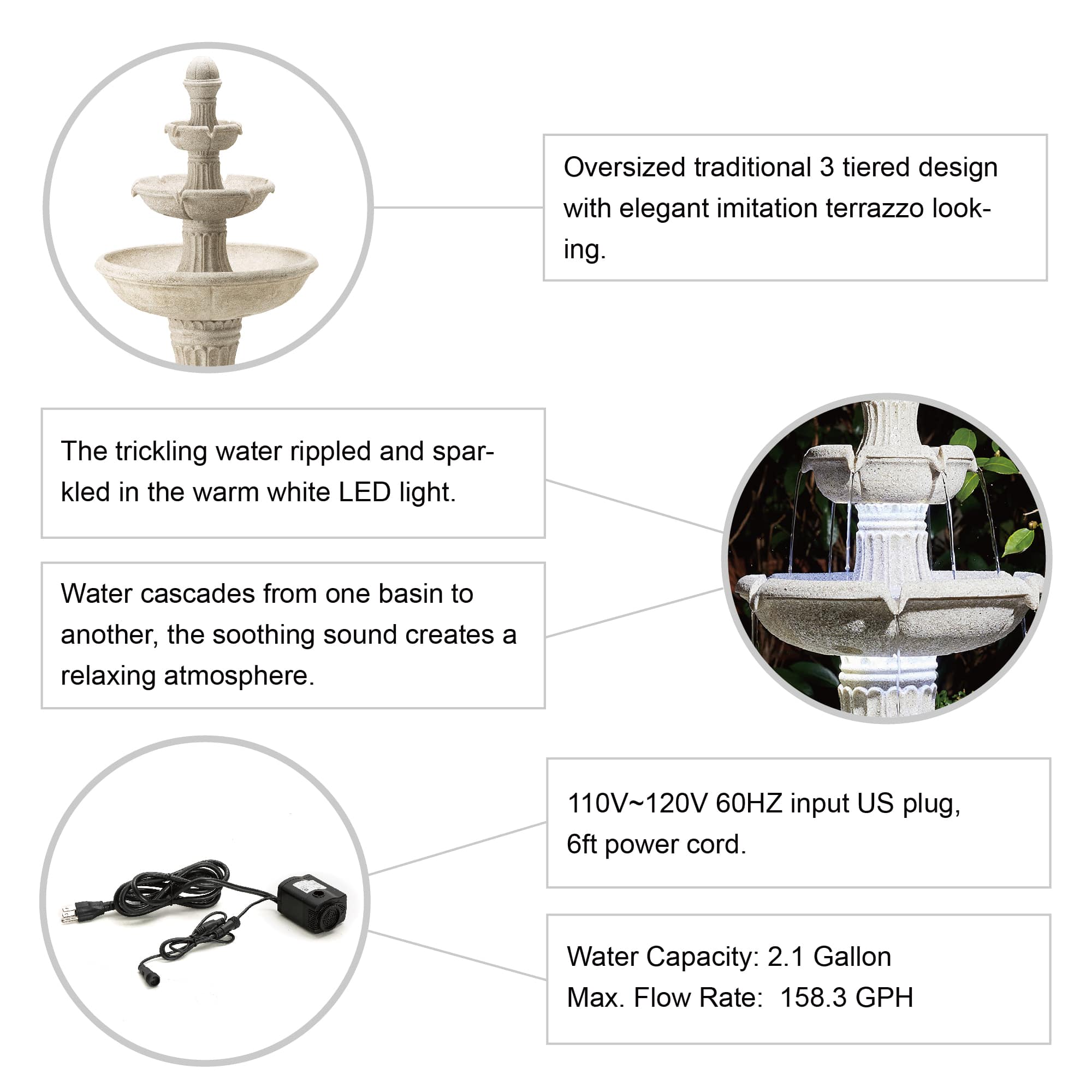 Oversized traditional 3 tiered design with elegant imitation terrazzo looking.

The trickling water rippled and sparkled in the warm white LED light.

Water cascades from one basin to another, the soothing sound creates a relaxing atmosphere.

110V~120V 60HZ input US plug, 6ft power cord.

Water Capacity: 2.1 Gallon
Max. Flow Rate: 158.3 GPH