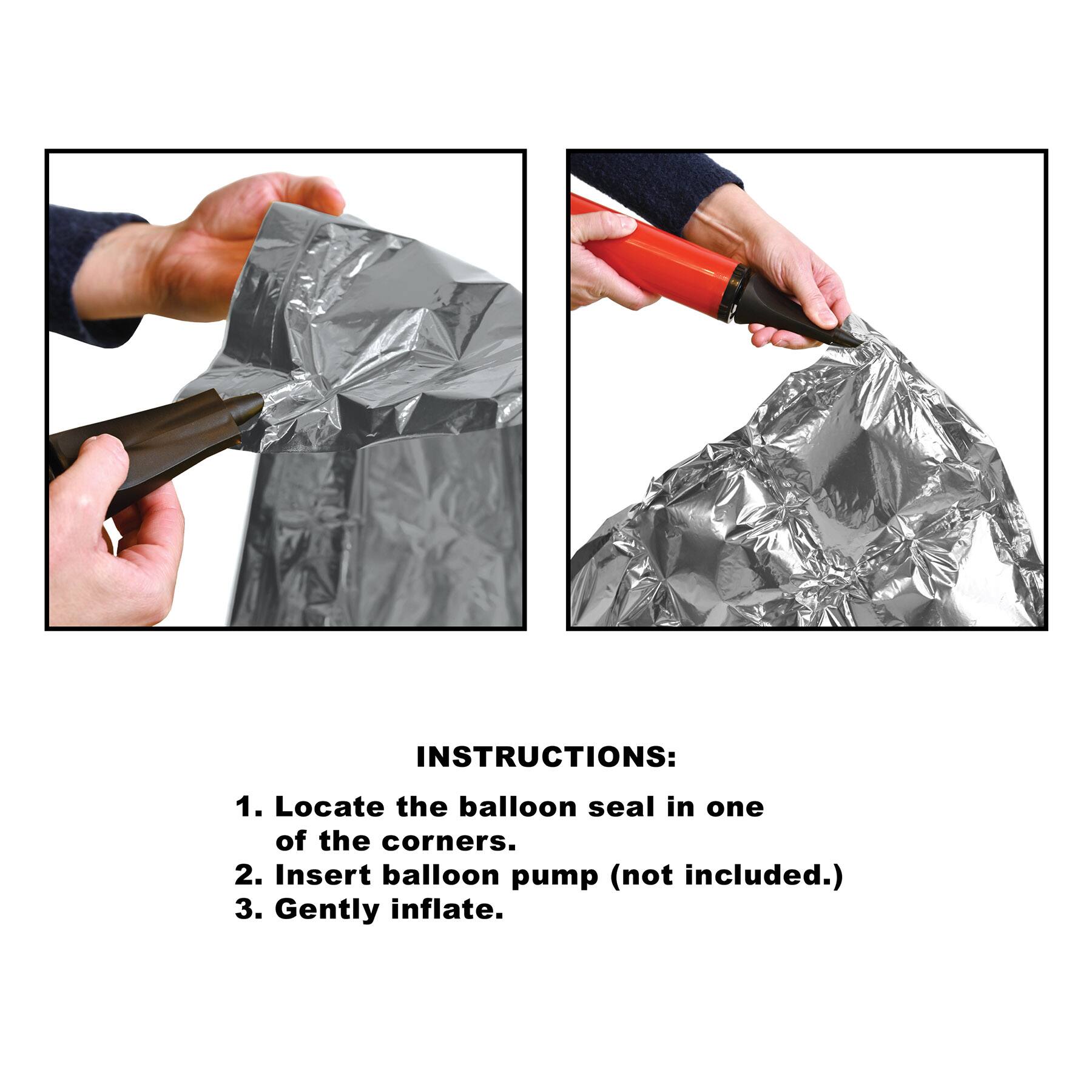 INSTRUCTIONS:

1. Locate the balloon seal in one of the corners.
2. Insert balloon pump (not included.)
3. Gently inflate.