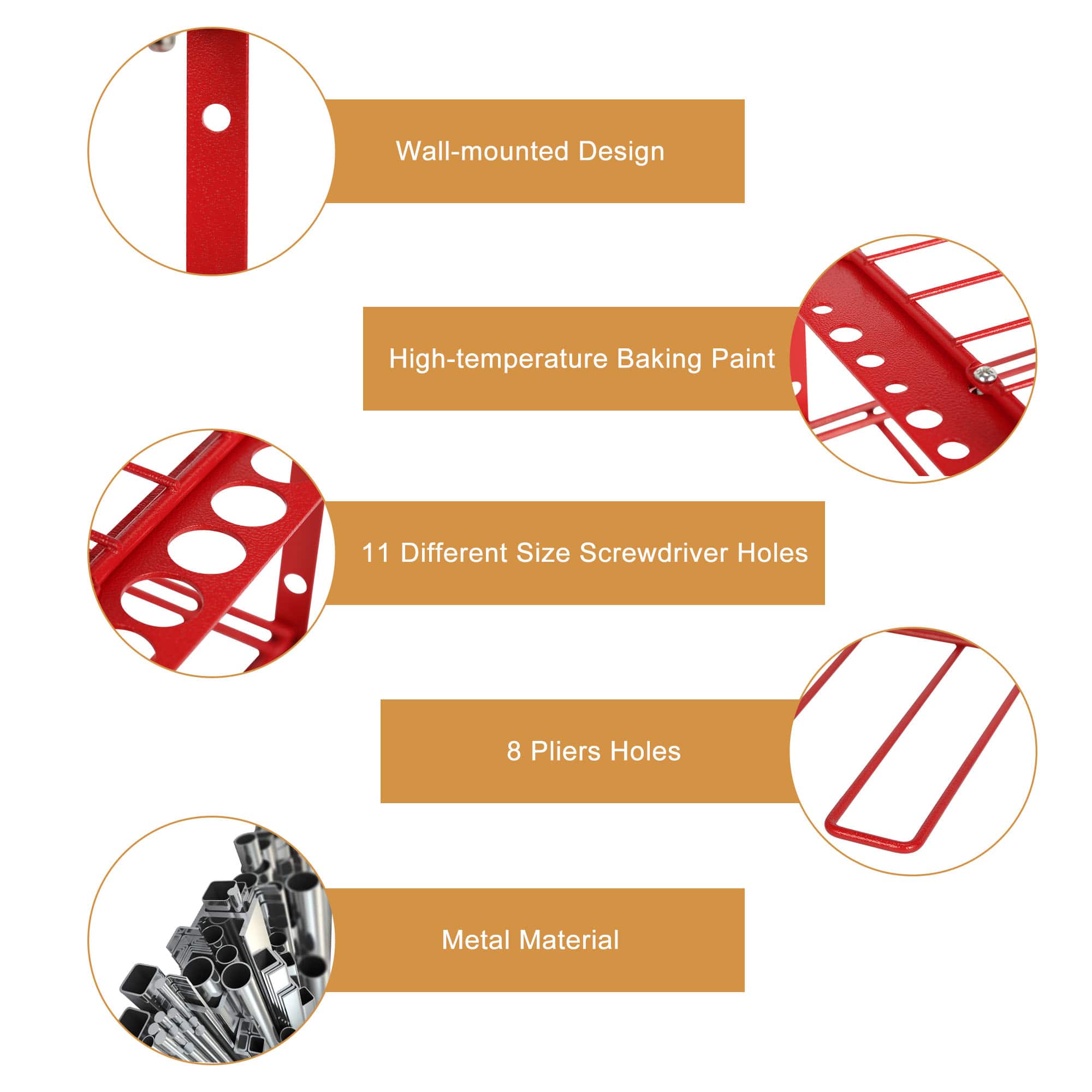 Wall-mounted Design

High-temperature Baking Paint

11 Different Size Screwdriver Holes

8 Pliers Holes

Metal Material