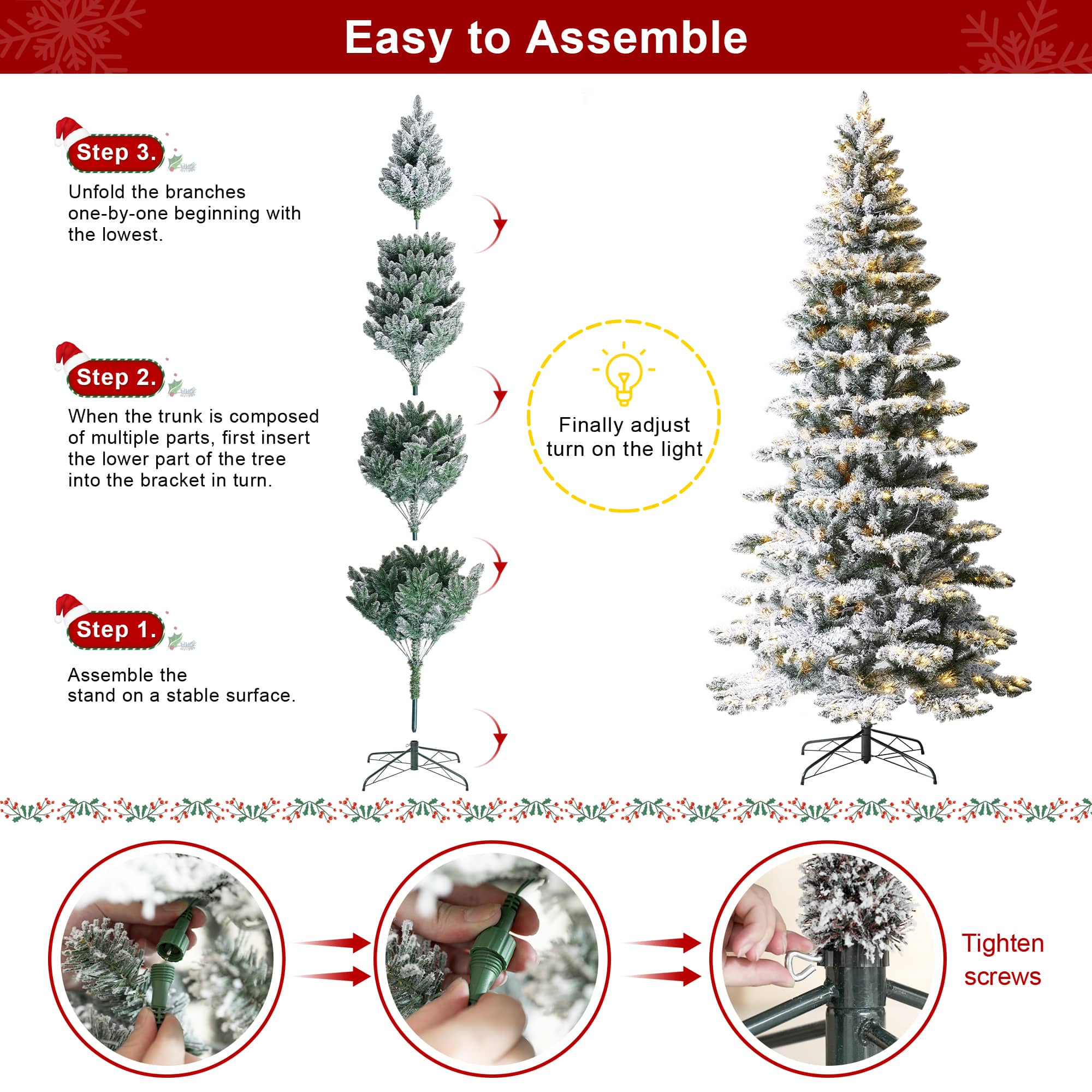 Easy to Assemble

Step 3.

Unfold the branches one-by-one beginning with the lowest.

Step 2.

When the trunk is composed of multiple parts, first insert the lower part of the tree into the bracket in turn.

Step 1.

Assemble the stand on a stable surface.

Finally adjust turn on the light

Tighten screws