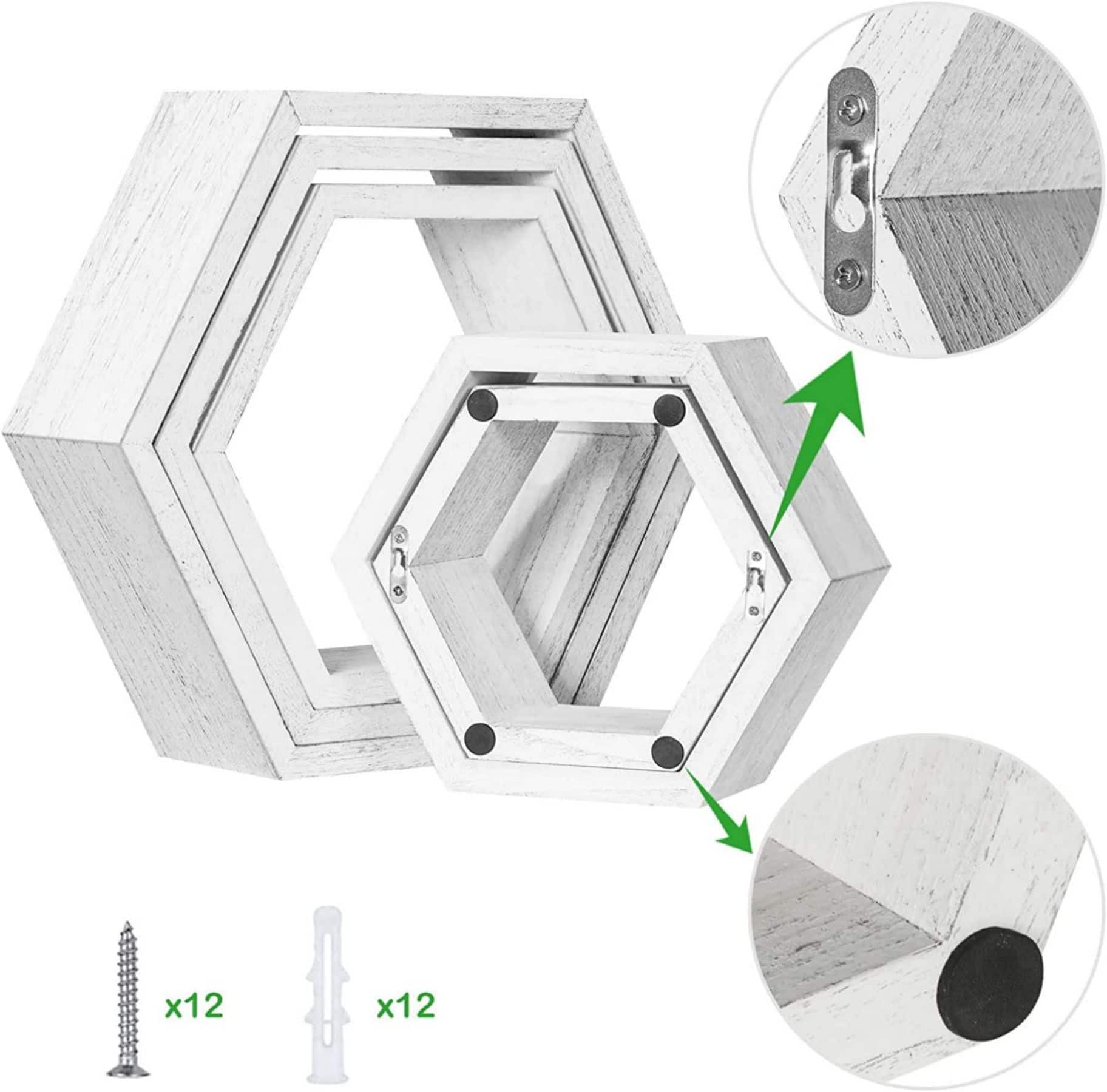 x12

x12