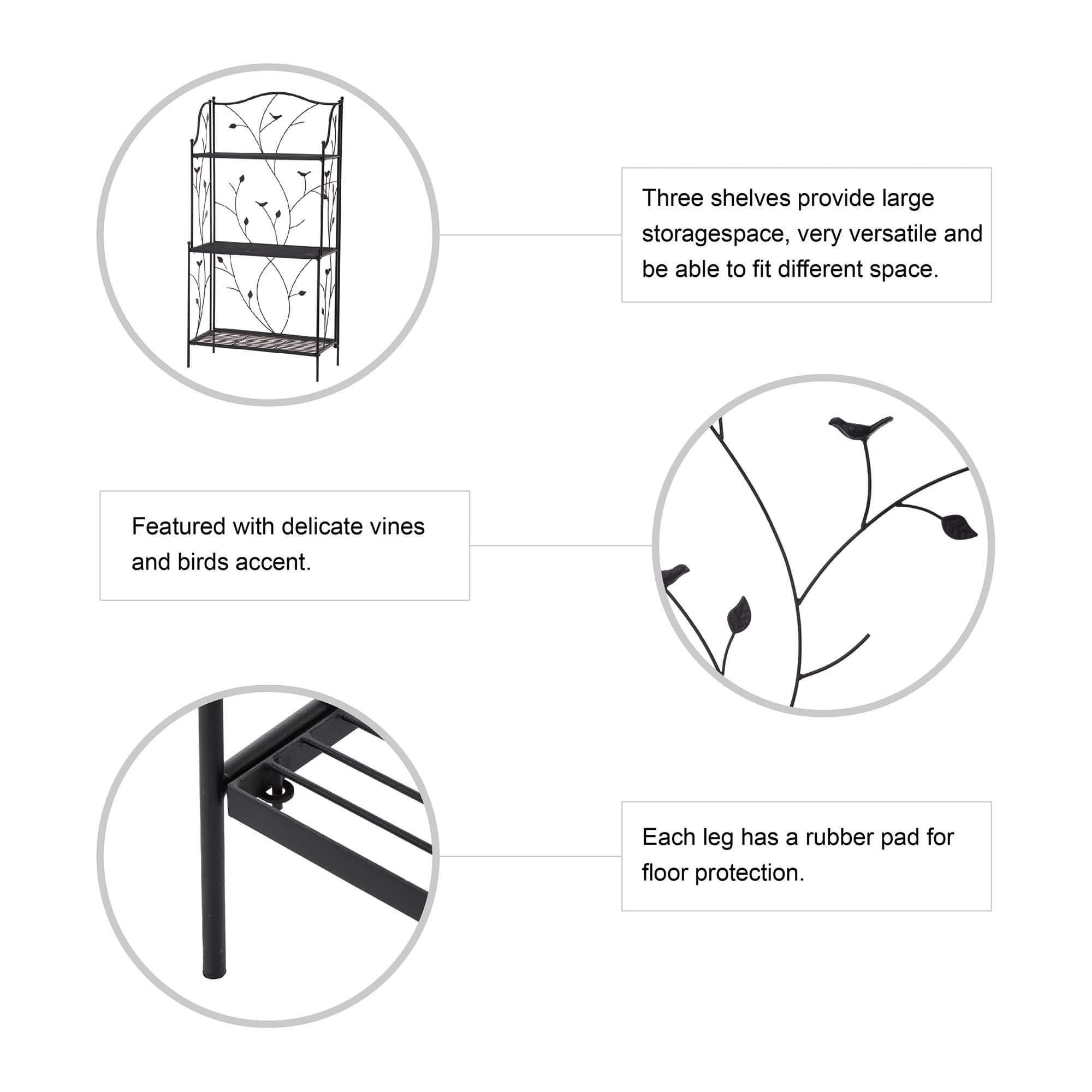 Three shelves provide large storagespace, very versatile and be able to fit different space.

Featured with delicate vines and birds accent.

Each leg has a rubber pad for floor protection.