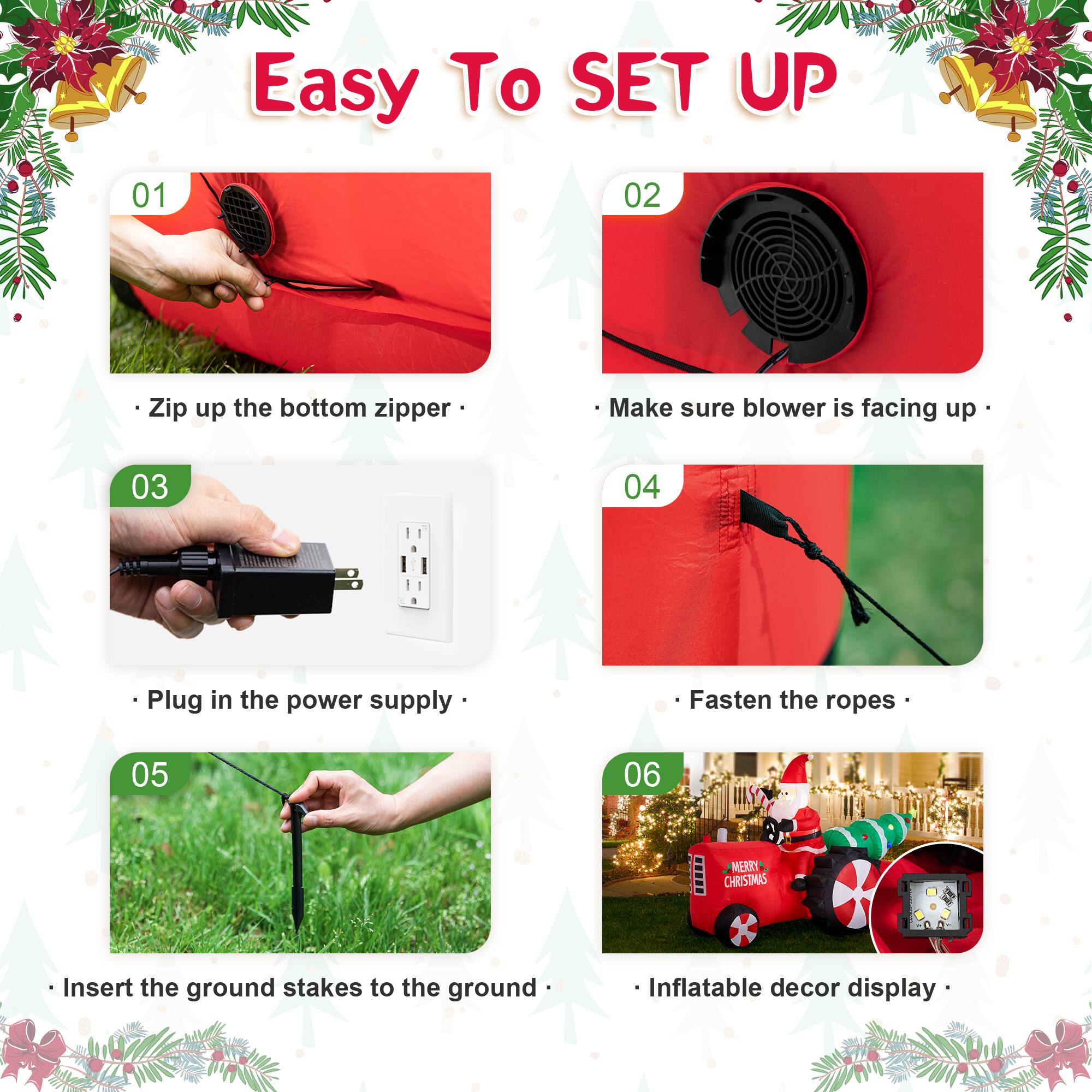 Easy To SET UP

01

· Zip up the bottom zipper ·

02

· Make sure blower is facing up ·

03

· Plug in the power supply ·

04

· Fasten the ropes ·

05

· Insert the ground stakes to the ground ·

06

MERRY CHRISTMAS

· Inflatable decor display ·