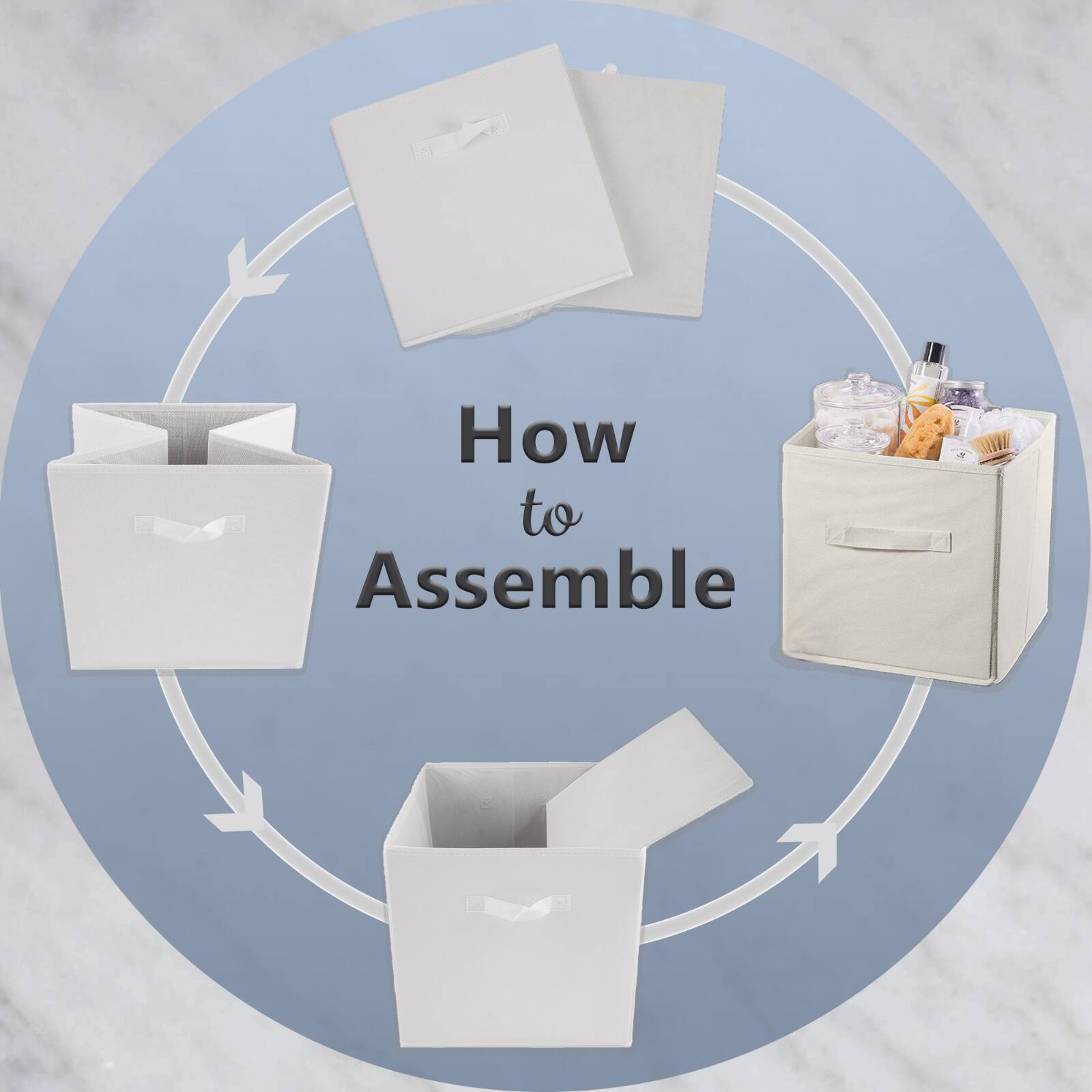 How
to
Assemble