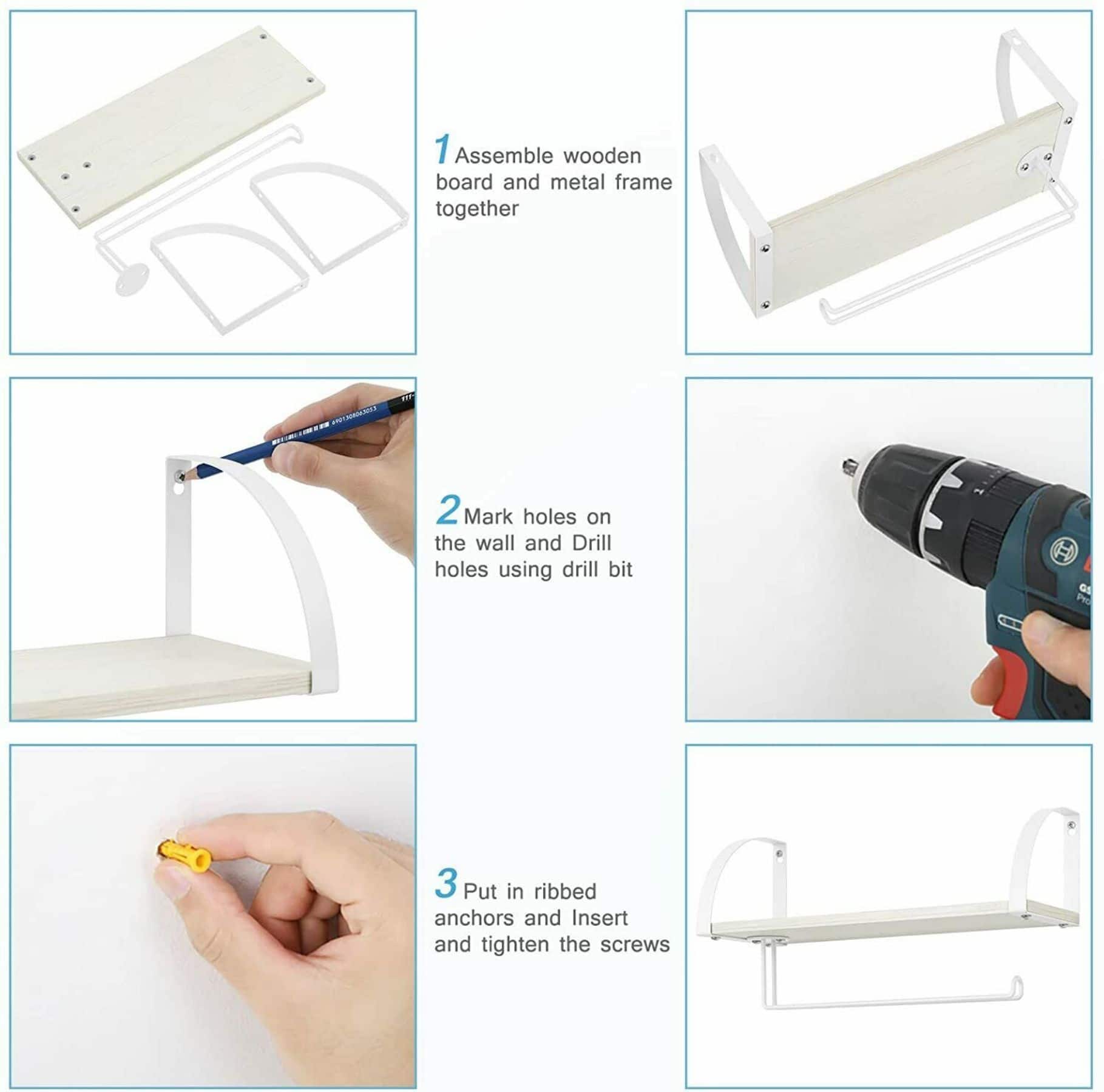 1 Assemble wooden board and metal frame together

6901308063053

2 Mark holes on the wall and Drill holes using drill bit

3 Put in ribbed anchors and Insert and tighten the screws