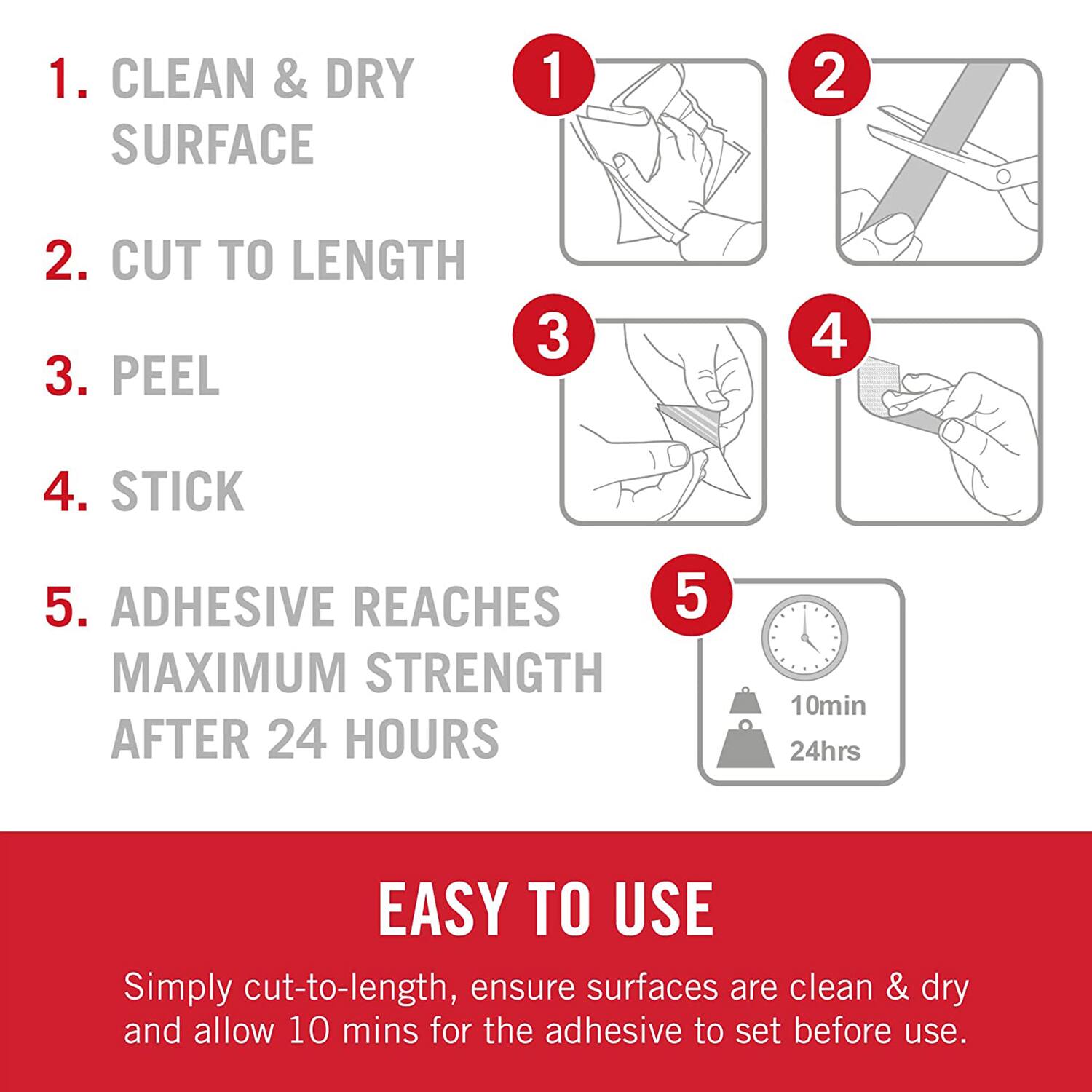 1. CLEAN & DRY SURFACE

2. CUT TO LENGTH

3. PEEL

4. STICK

5. ADHESIVE REACHES MAXIMUM STRENGTH AFTER 24 HOURS

1

2

3

4

5

10min

24hrs

EASY TO USE

Simply cut-to-length, ensure surfaces are clean & dry and allow 10 mins for the adhesive to set before use.