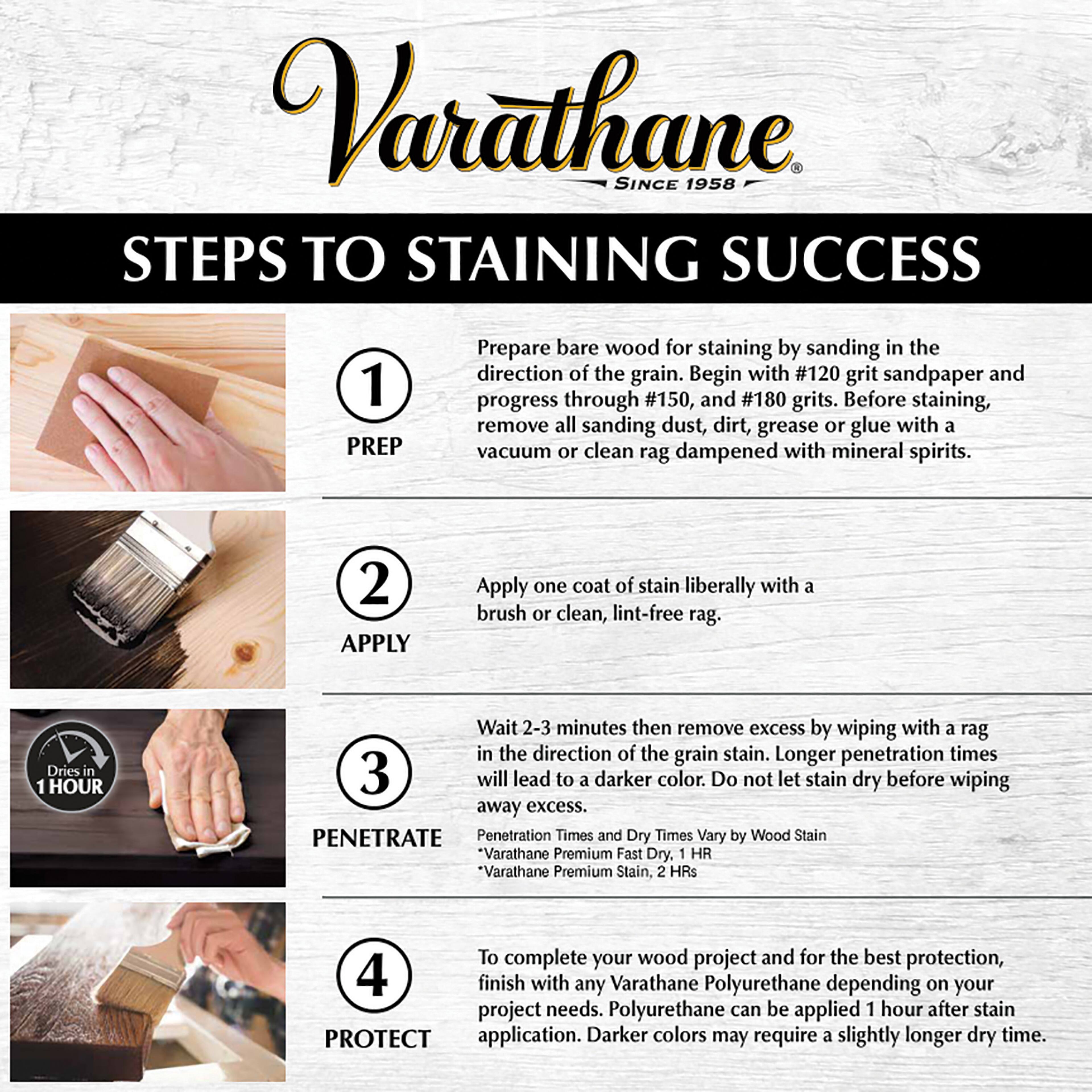 Varathane®
SINCE 1958

STEPS TO STAINING SUCCESS

1
PREP

Prepare bare wood for staining by sanding in the direction of the grain. Begin with #120 grit sandpaper and progress through #150, and #180 grits. Before staining, remove all sanding dust, dirt, grease or glue with a vacuum or clean rag dampened with mineral spirits.

2
APPLY

Apply one coat of stain liberally with a brush or clean, lint-free rag.

Dries in 1 HOUR

3
PENETRATE

Wait 2-3 minutes then remove excess by wiping with a rag in the direction of the grain stain. Longer penetration times will lead to a darker color. Do not let stain dry before wiping away excess.

Penetration Times and Dry Times Vary by Wood Stain
*Varathane Premium Fast Dry, 1 HR
*Varathane Premium Stain, 2 HRs

4
PROTECT

To complete your wood project and for the best protection, finish with any Varathane Polyurethane depending on your project needs. Polyurethane can be applied 1 hour after stain application. Darker colors may require a slightly longer dry time.