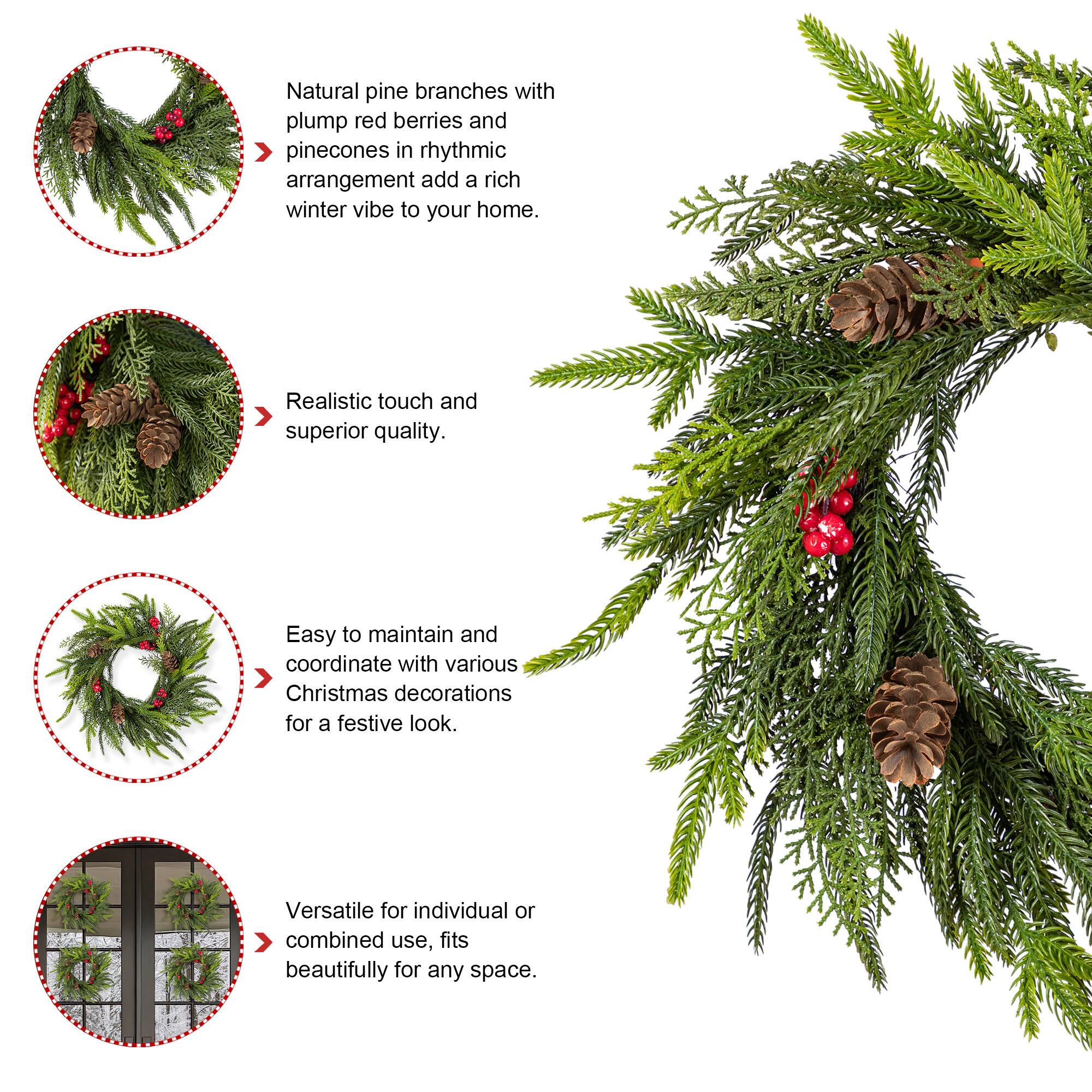 Natural pine branches with plump red berries and pinecones in rhythmic arrangement add a rich winter vibe to your home.

Realistic touch and superior quality.

Easy to maintain and coordinate with various Christmas decorations for a festive look.

Versatile for individual or combined use, fits beautifully for any space.