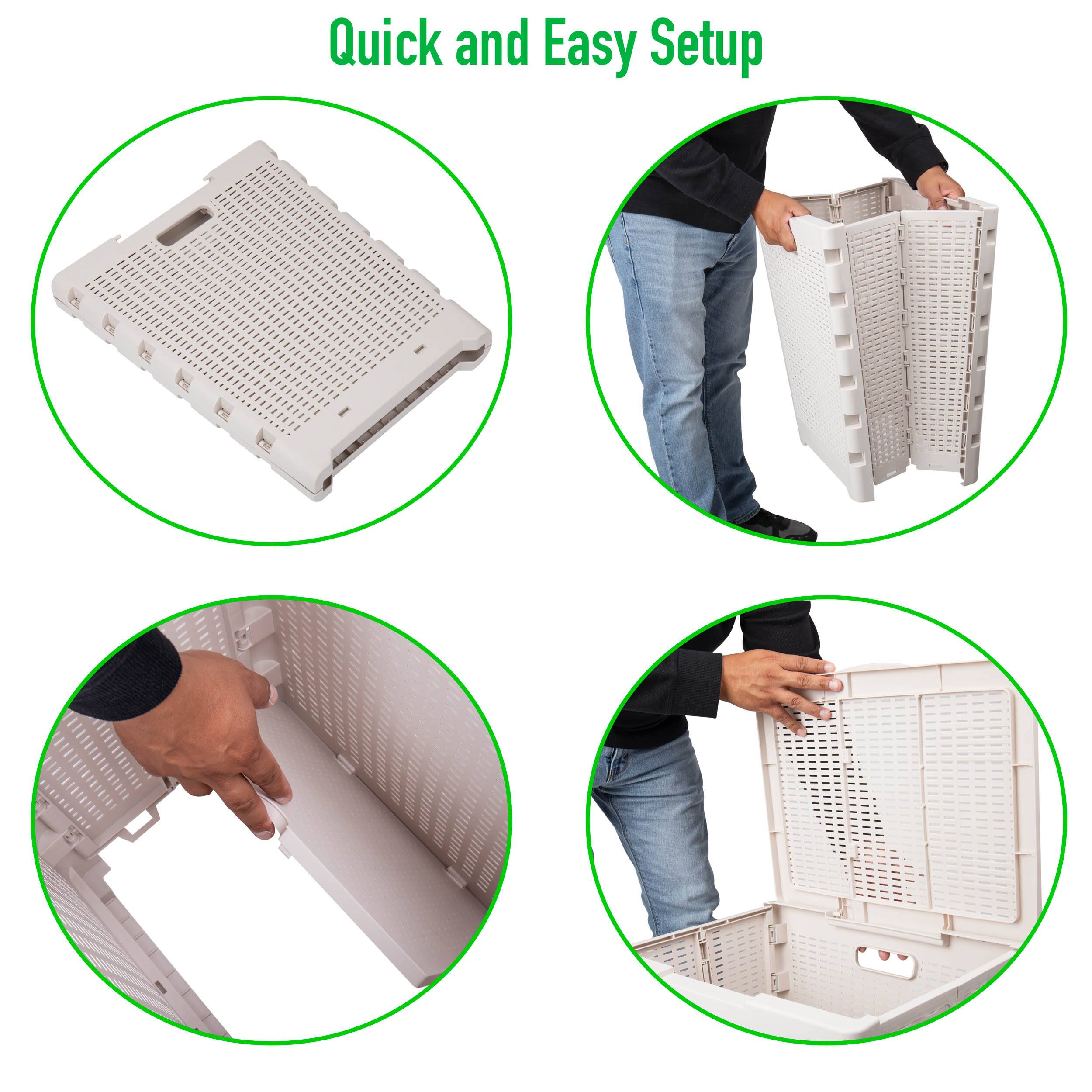 Quick and Easy Setup