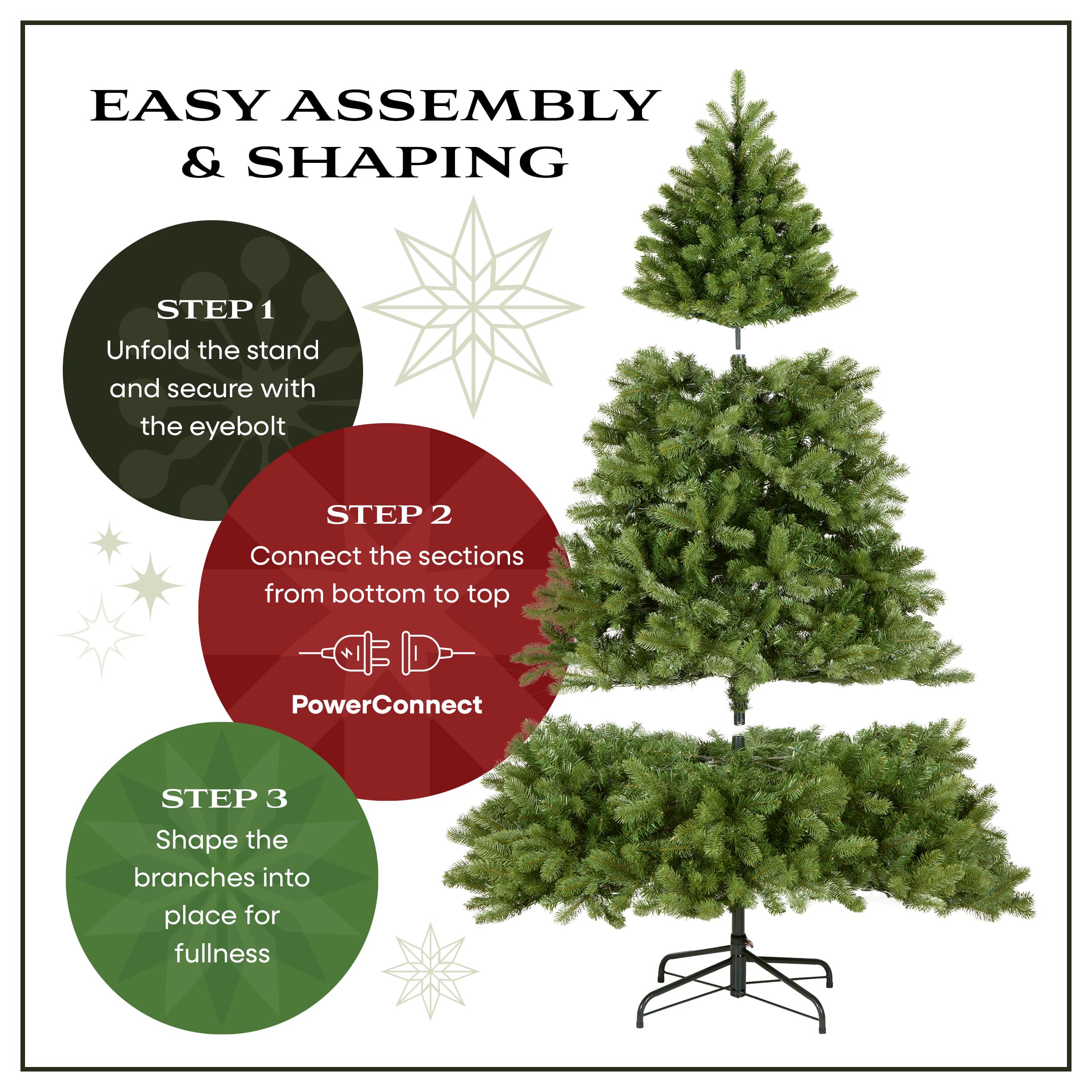 EASY ASSEMBLY & SHAPING

STEP 1
Unfold the stand and secure with the eyebolt

STEP 2
Connect the sections from bottom to top

PowerConnect

STEP 3
Shape the branches into place for fullness