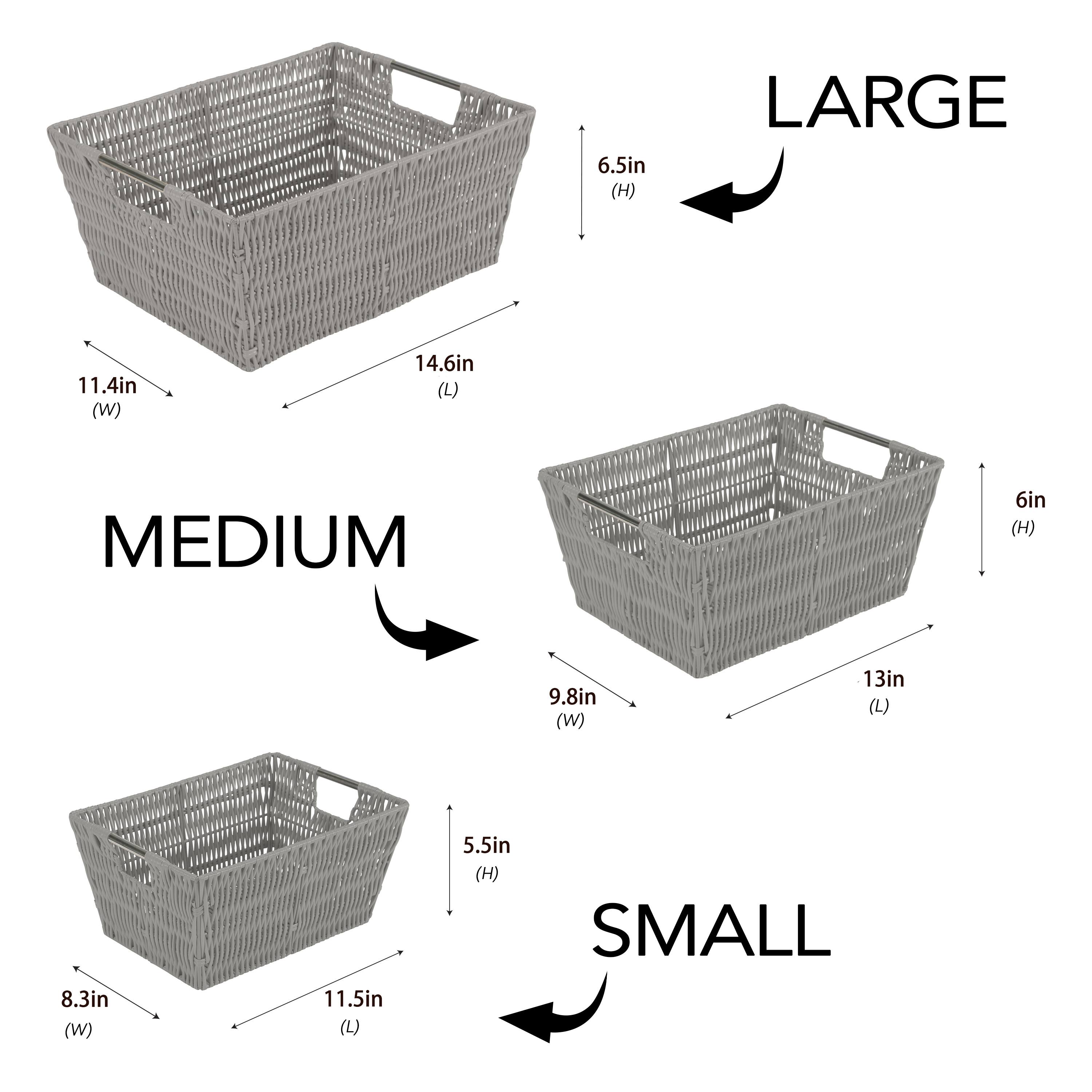 LARGE

6.5in
(H)

11.4in
(W)

14.6in
(L)

MEDIUM

6in
(H)

9.8in
(W)

13in
(L)

5.5in
(H)

SMALL

8.3in
(W)

11.5in
(L)