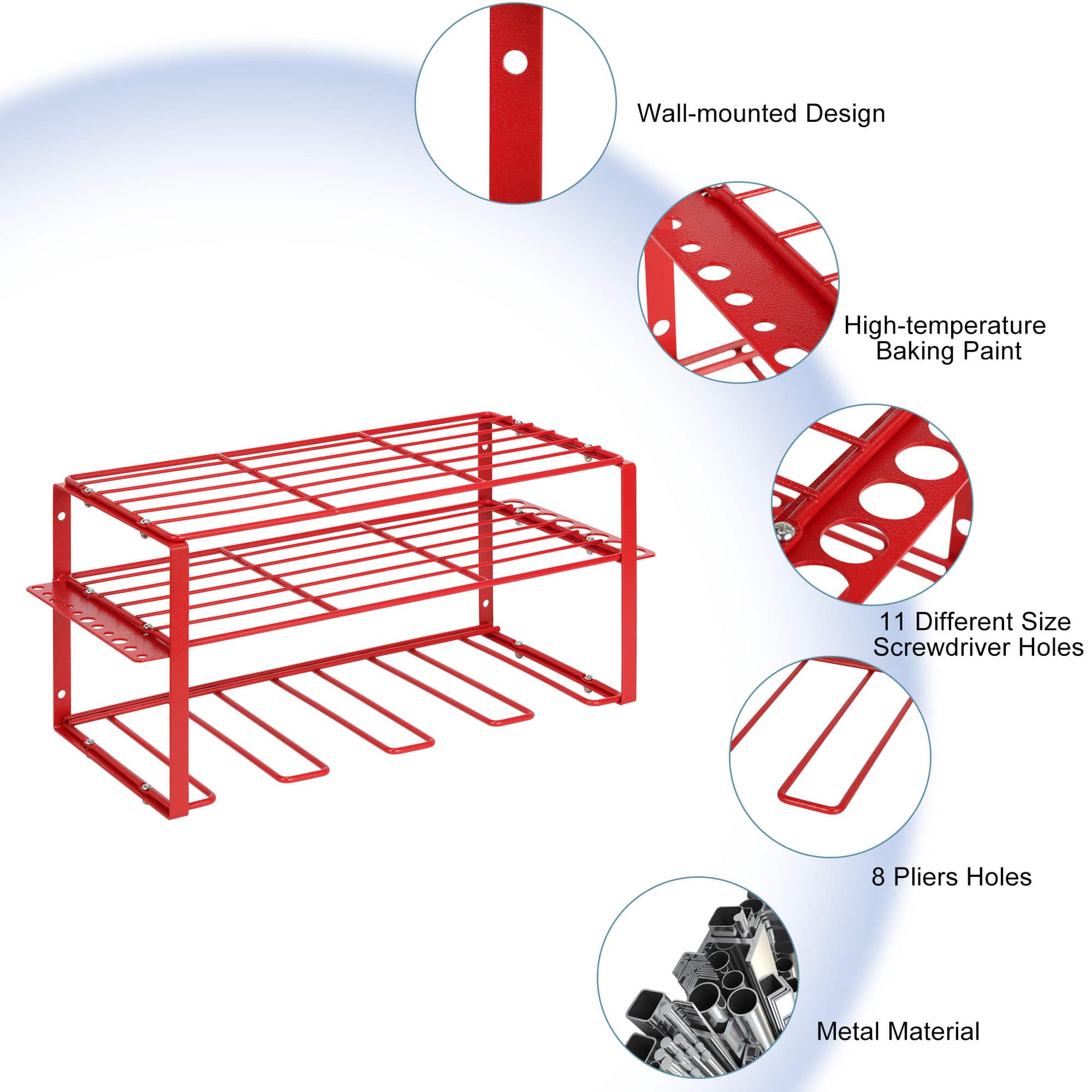 Wall-mounted Design

High-temperature
Baking Paint

11 Different Size
Screwdriver Holes

8 Pliers Holes

Metal Material