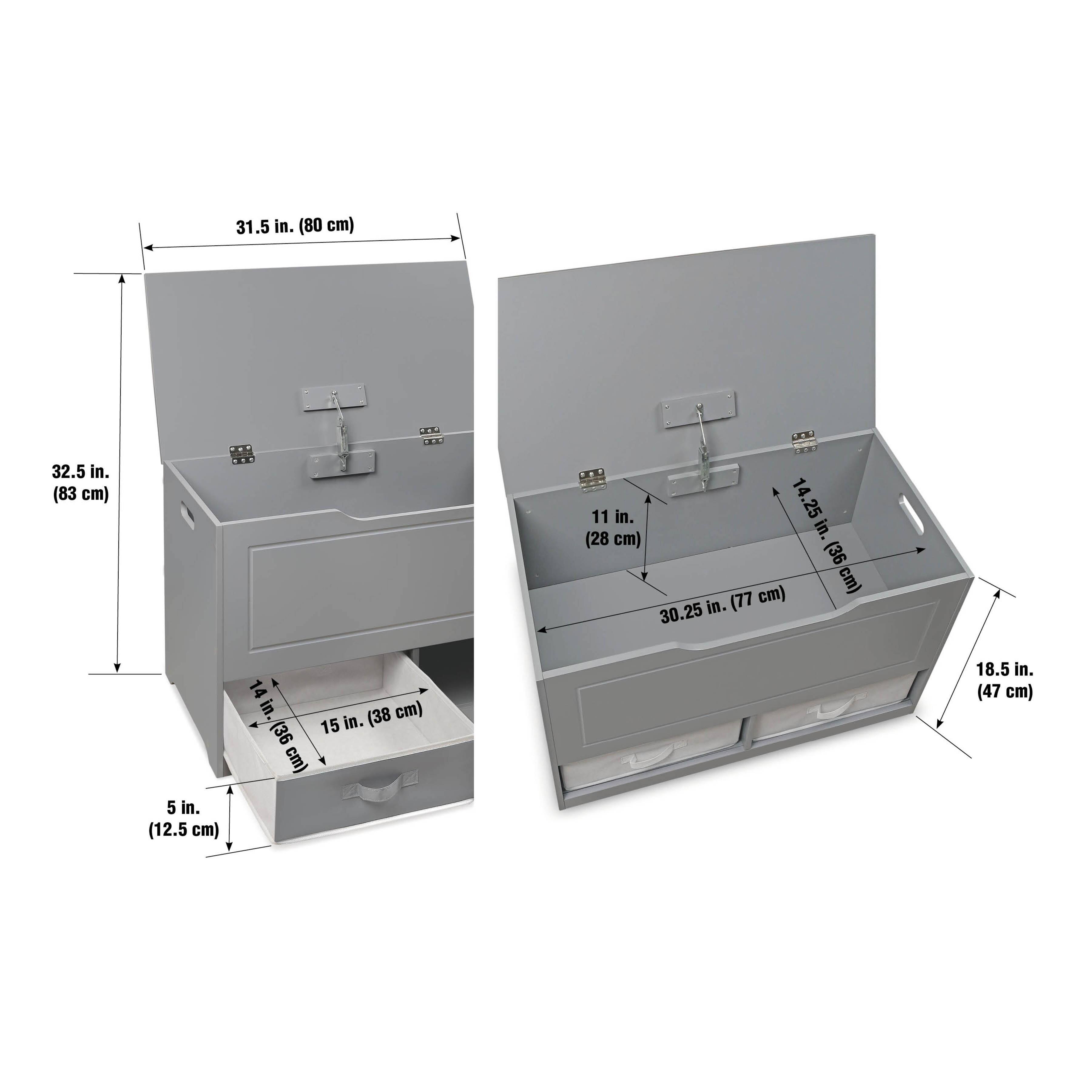 31.5 in. (80 cm)

32.5 in.
(83 cm)

14 in. (36 cm)

15 in. (38 cm)

5 in.
(12.5 cm)

11 in.
(28 cm)

14.25 in. (36 cm)

30.25 in. (77 cm)

18.5 in.
(47 cm)