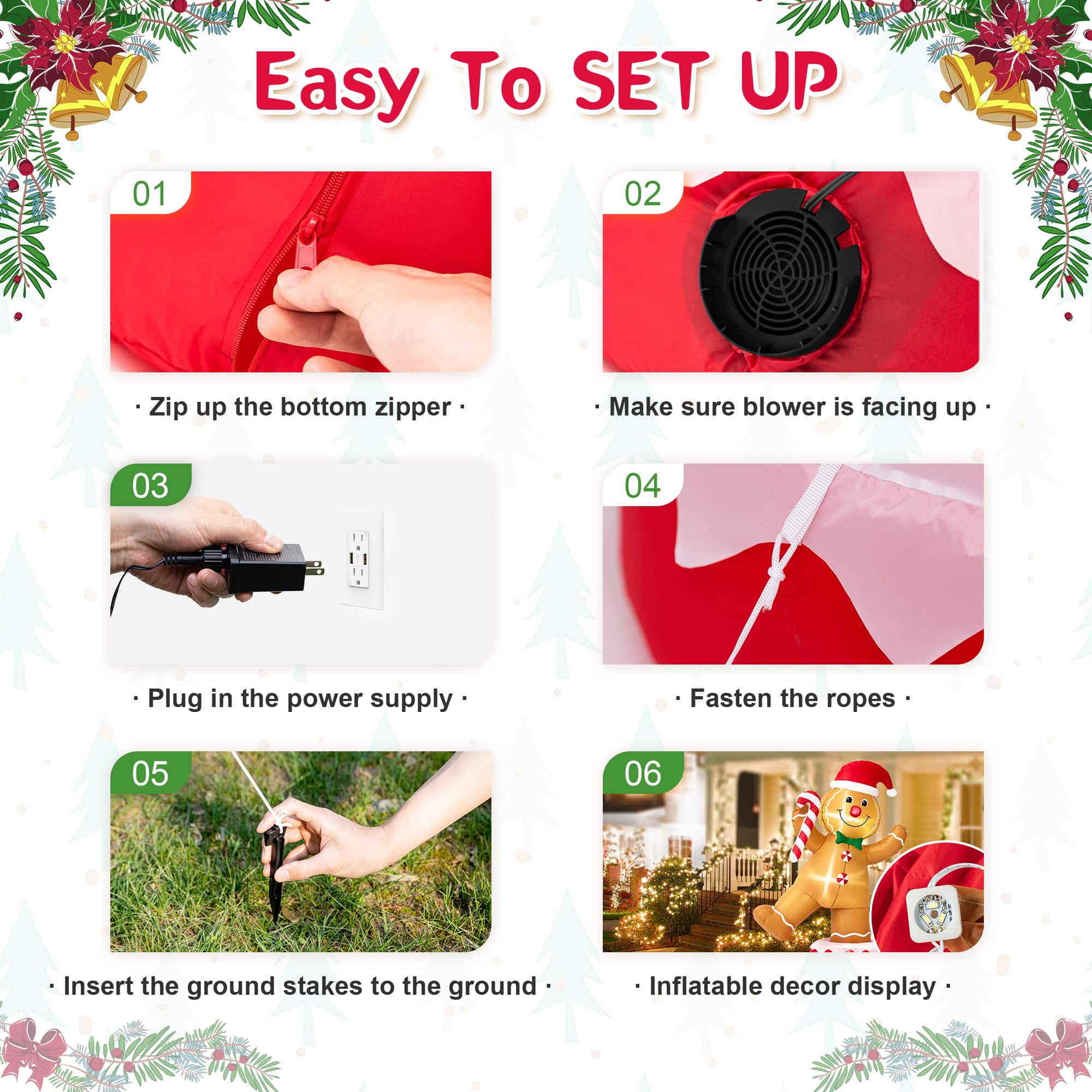 Easy To SET UP

01

· Zip up the bottom zipper ·

02

· Make sure blower is facing up ·

03

· Plug in the power supply ·

04

· Fasten the ropes ·

05

· Insert the ground stakes to the ground ·

06

· Inflatable decor display ·