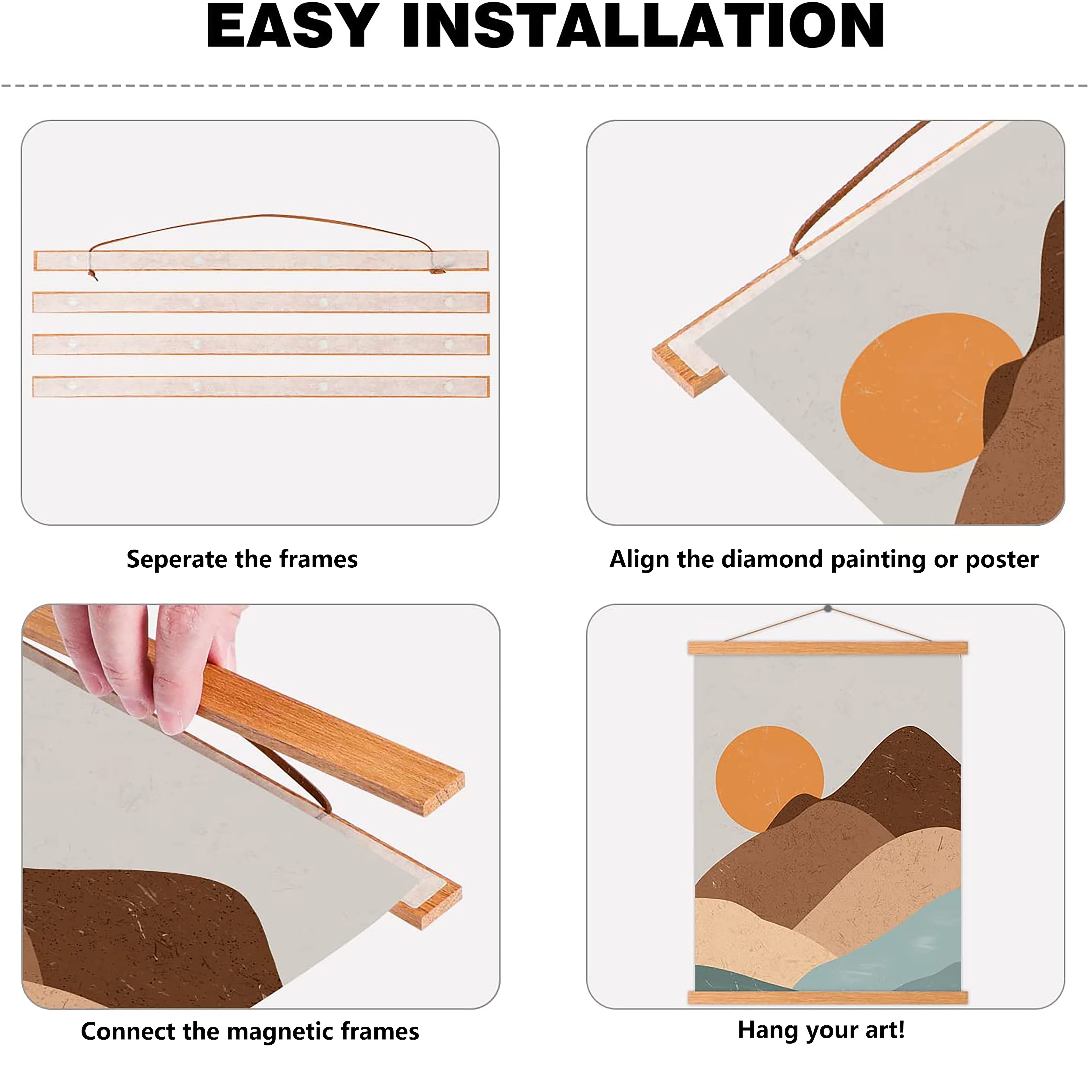 EASY INSTALLATION

Seperate the frames

Align the diamond painting or poster

Connect the magnetic frames

Hang your art!