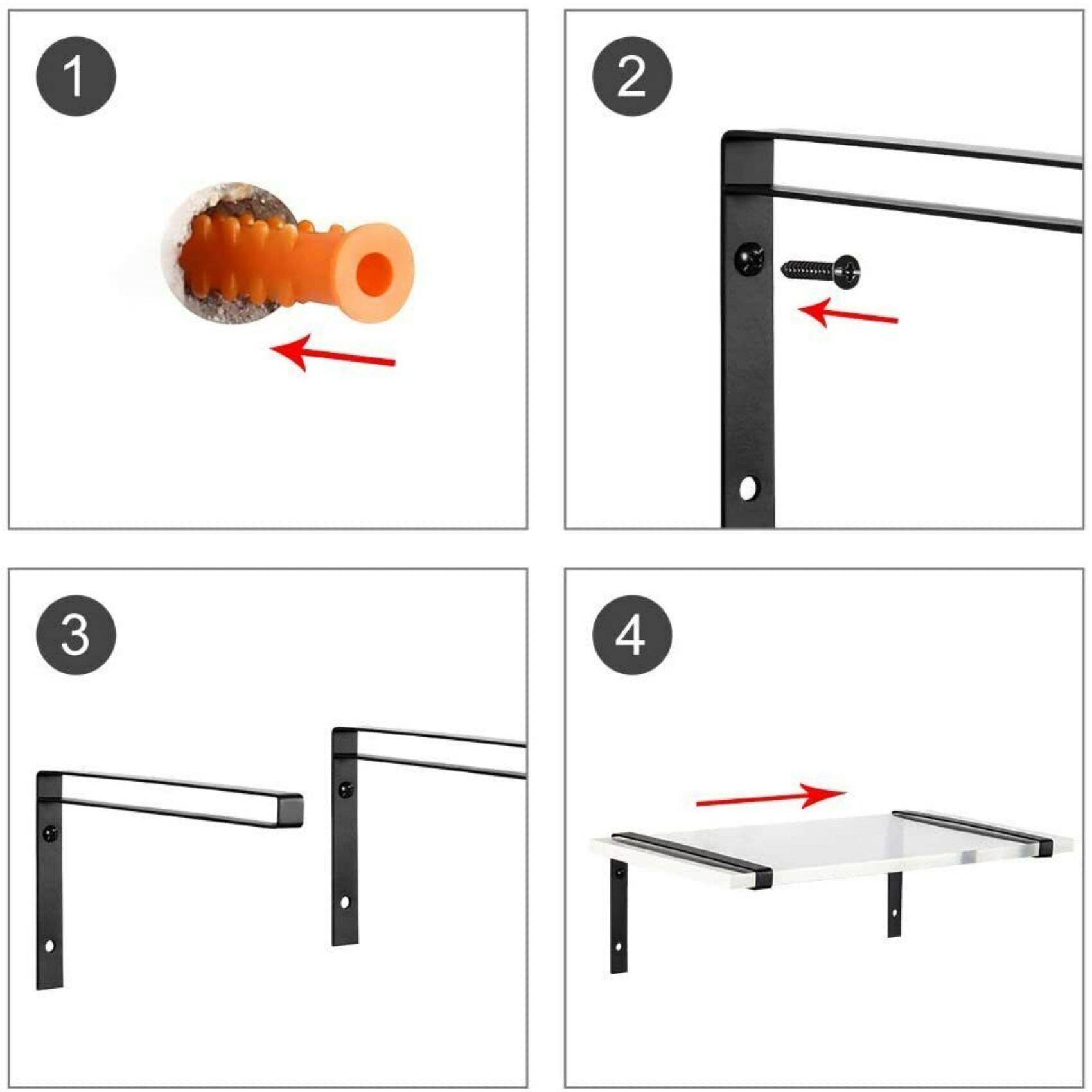 1

2

3

4