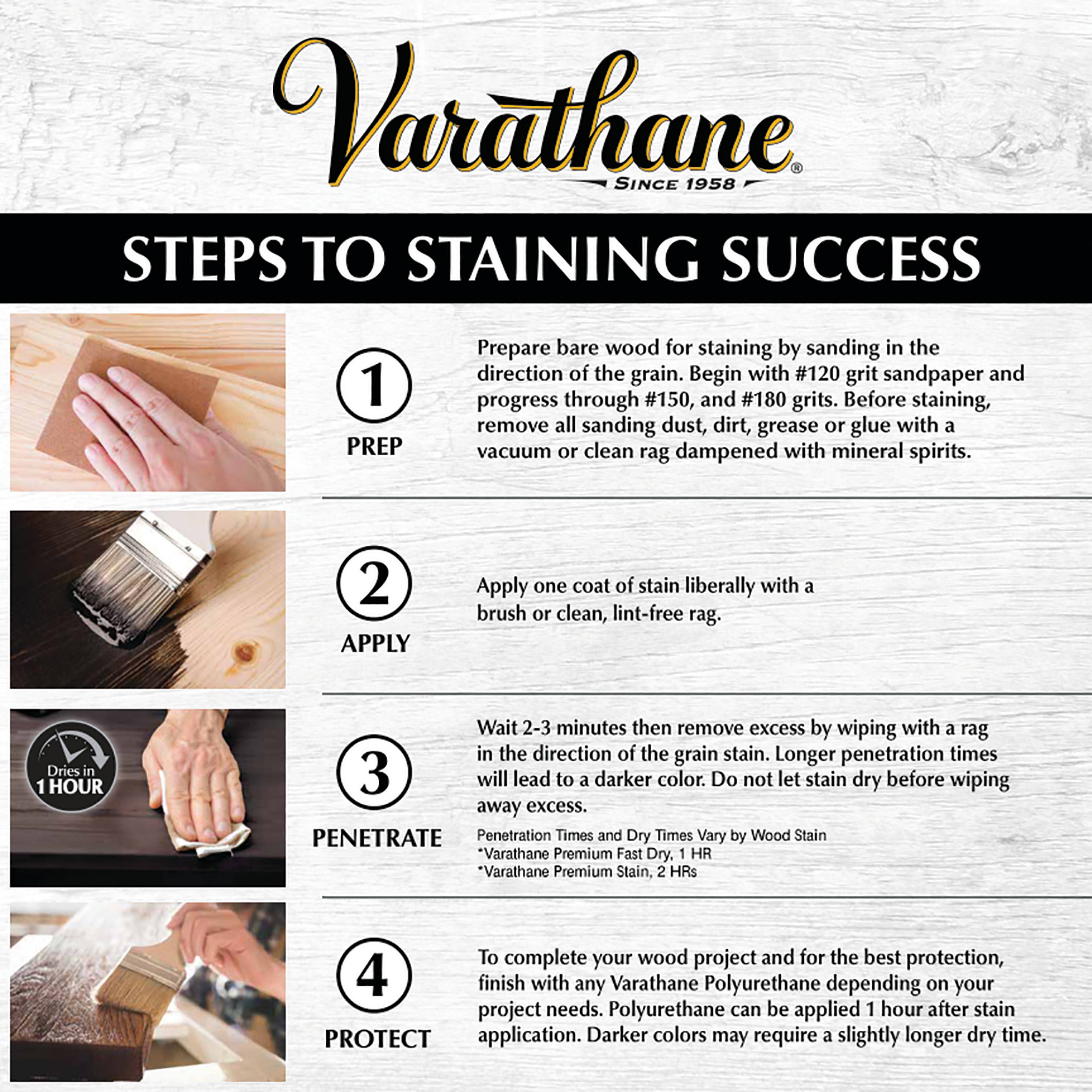 Varathane®
SINCE 1958

STEPS TO STAINING SUCCESS

1
PREP

Prepare bare wood for staining by sanding in the direction of the grain. Begin with #120 grit sandpaper and progress through #150, and #180 grits. Before staining, remove all sanding dust, dirt, grease or glue with a vacuum or clean rag dampened with mineral spirits.

2
APPLY

Apply one coat of stain liberally with a brush or clean, lint-free rag.

Dries in 1 HOUR

3
PENETRATE

Wait 2-3 minutes then remove excess by wiping with a rag in the direction of the grain stain. Longer penetration times will lead to a darker color. Do not let stain dry before wiping away excess.

Penetration Times and Dry Times Vary by Wood Stain
*Varathane Premium Fast Dry, 1 HR
*Varathane Premium Stain, 2 HRs

4
PROTECT

To complete your wood project and for the best protection, finish with any Varathane Polyurethane depending on your project needs. Polyurethane can be applied 1 hour after stain application. Darker colors may require a slightly longer dry time.