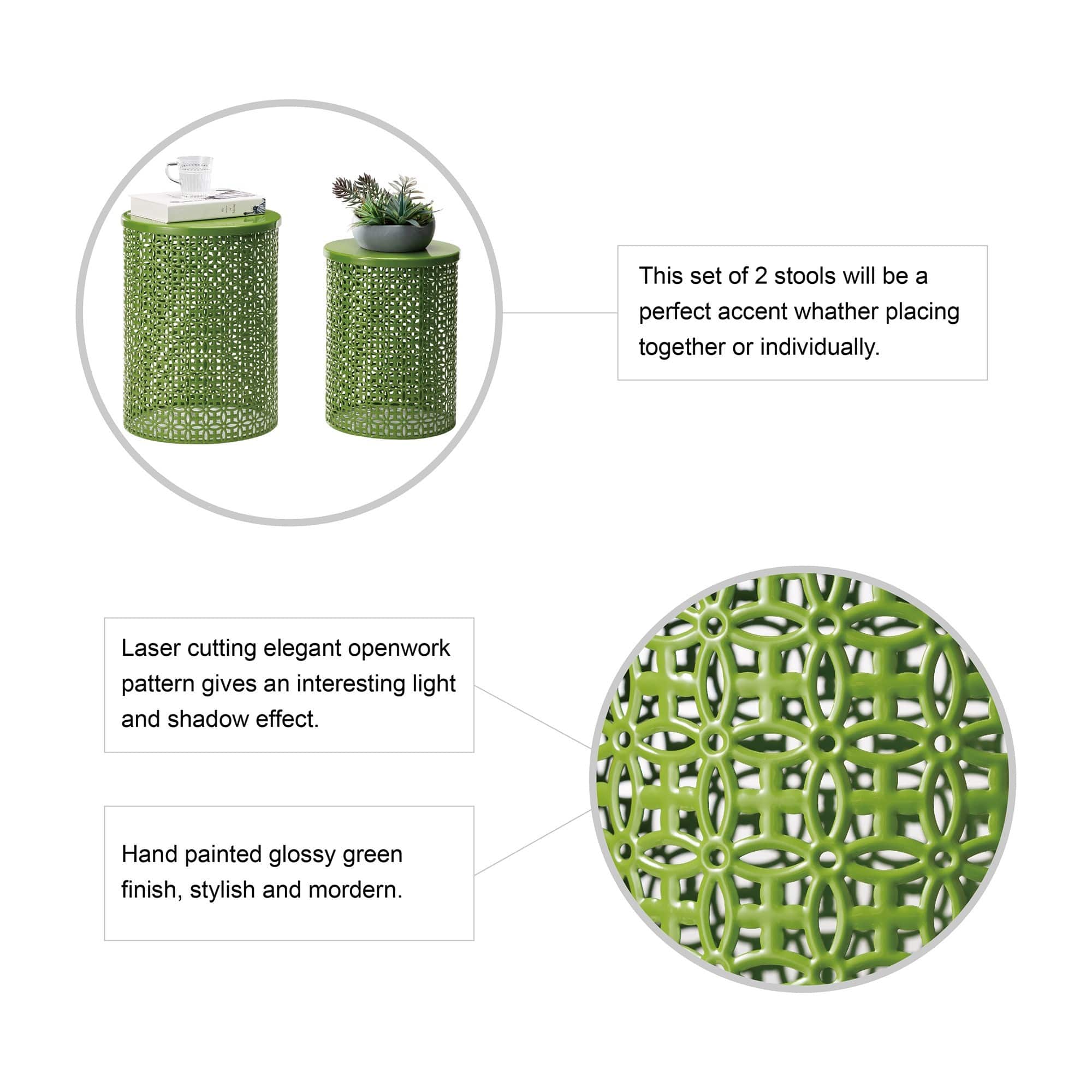 This set of 2 stools will be a perfect accent whather placing together or individually.

Laser cutting elegant openwork pattern gives an interesting light and shadow effect.

Hand painted glossy green finish, stylish and mordern.