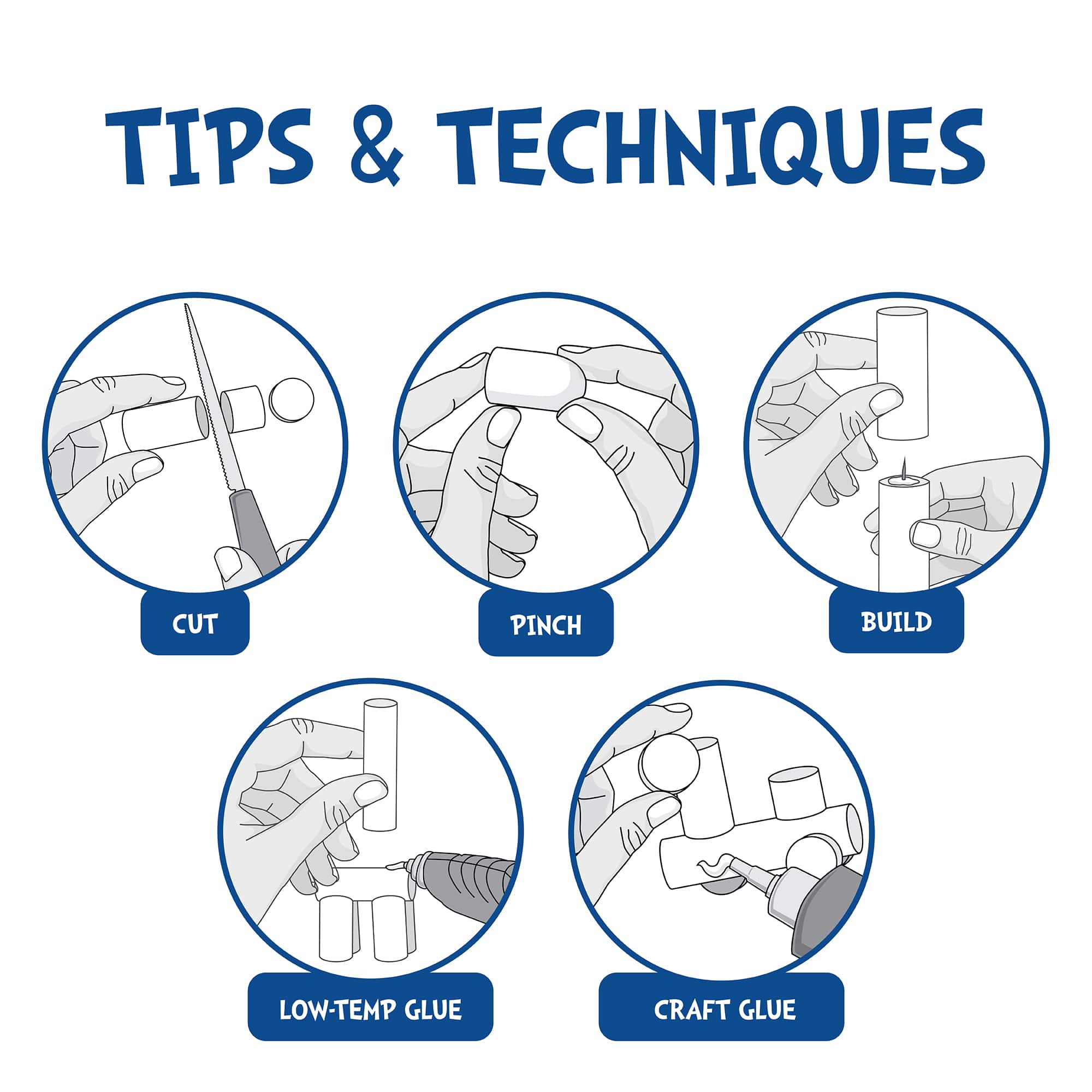 TIPS & TECHNIQUES

CUT

PINCH

BUILD

LOW-TEMP GLUE

CRAFT GLUE