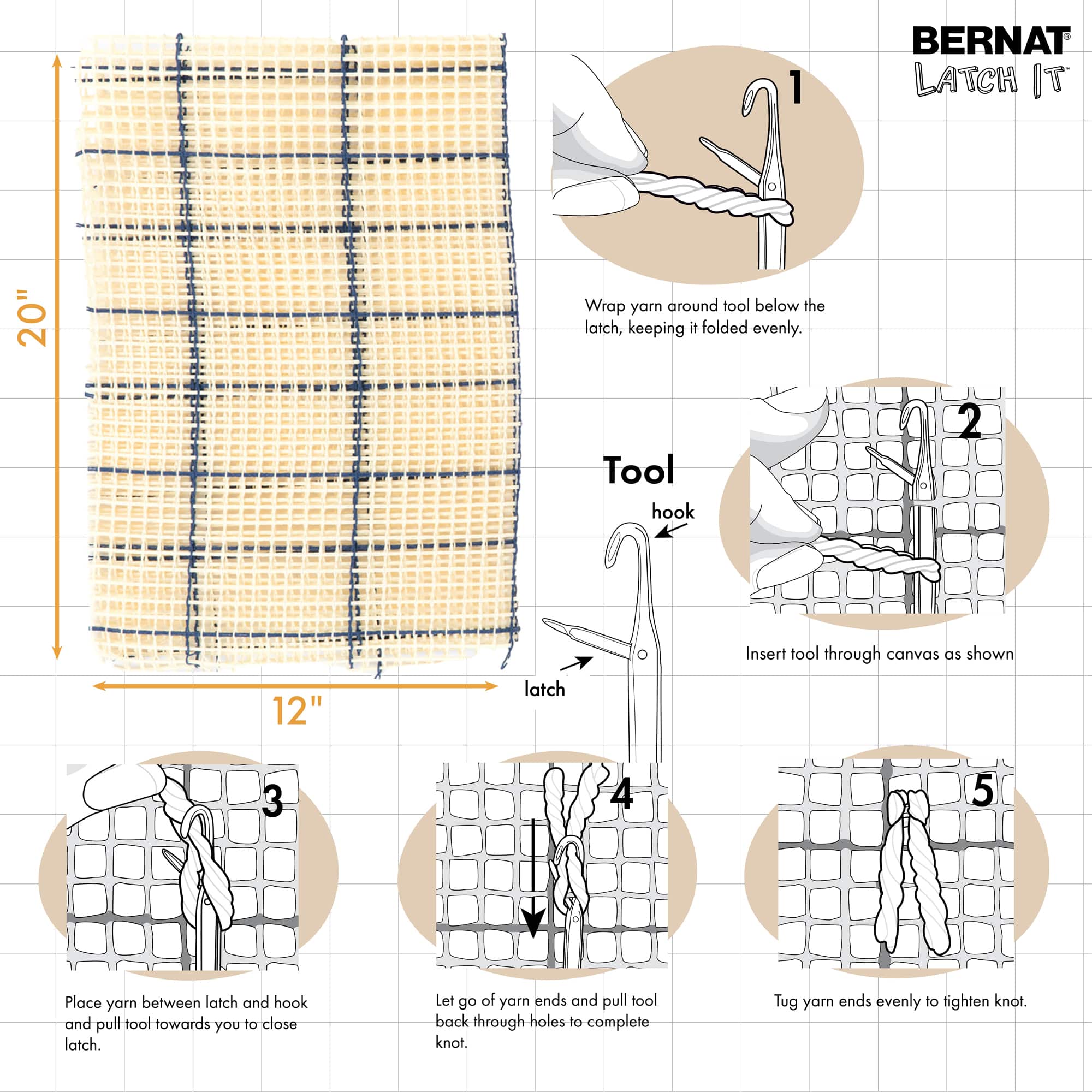 BERNAT®
LATCH IT™

20"

12"

1

Wrap yarn around tool below the latch, keeping it folded evenly.

Tool

hook

latch

2

Insert tool through canvas as shown

3

Place yarn between latch and hook and pull tool towards you to close latch.

4

Let go of yarn ends and pull tool back through holes to complete knot.

5

Tug yarn ends evenly to tighten knot.