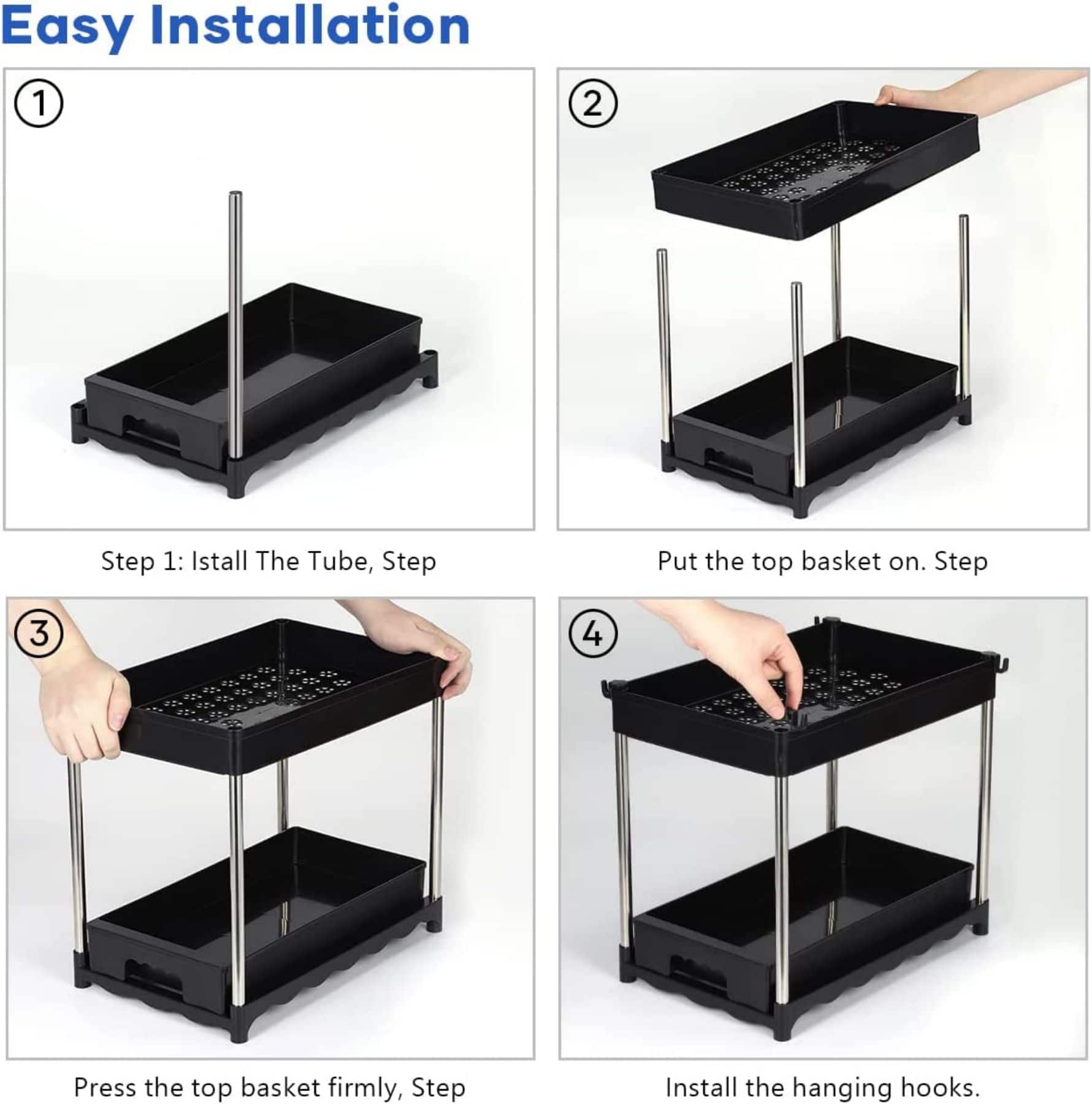 Easy Installation

①

Step 1: Istall The Tube, Step

②

Put the top basket on. Step

③

Press the top basket firmly, Step

④

Install the hanging hooks.