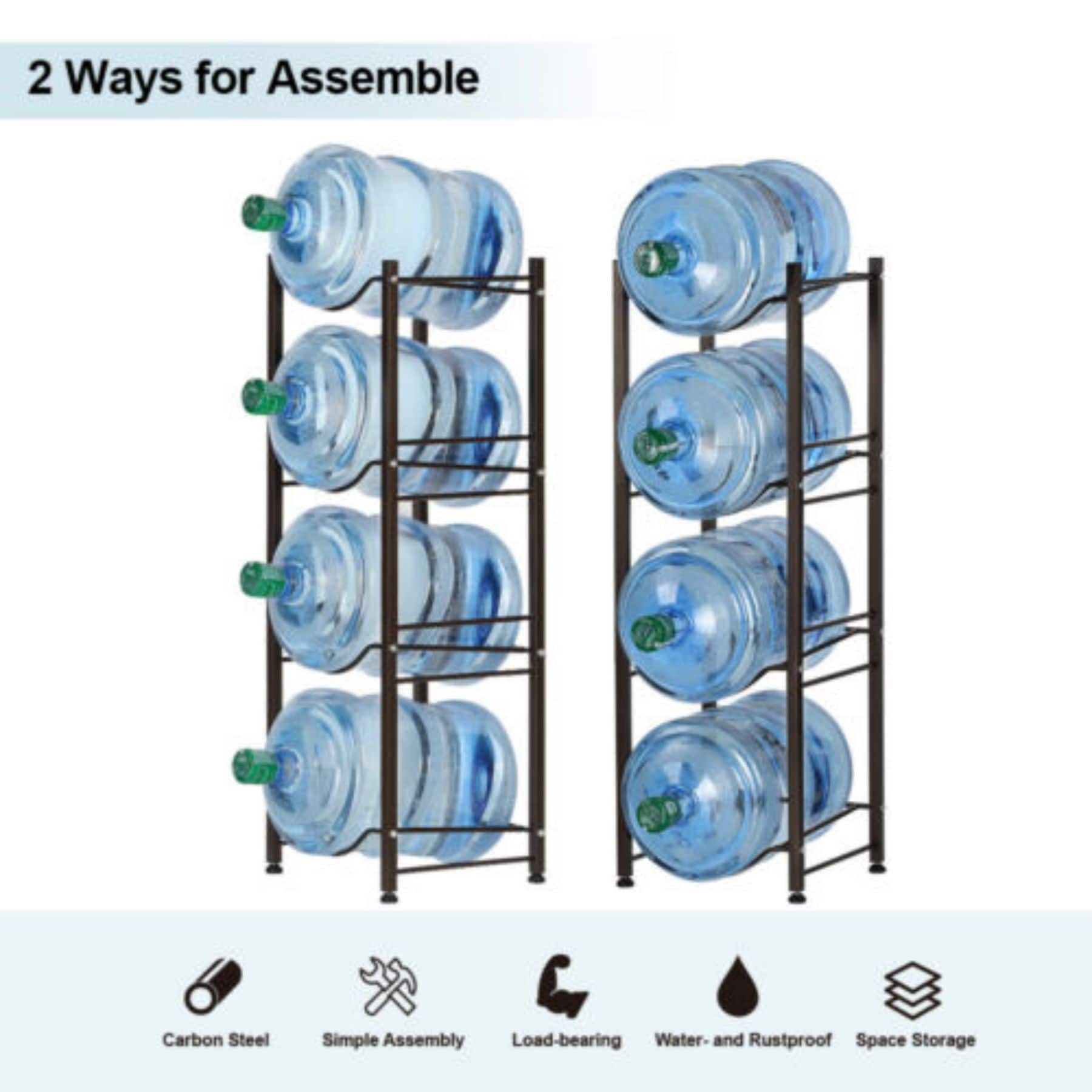 2 Ways for Assemble

Carbon Steel

Simple Assembly

Load-bearing

Water- and Rustproof

Space Storage